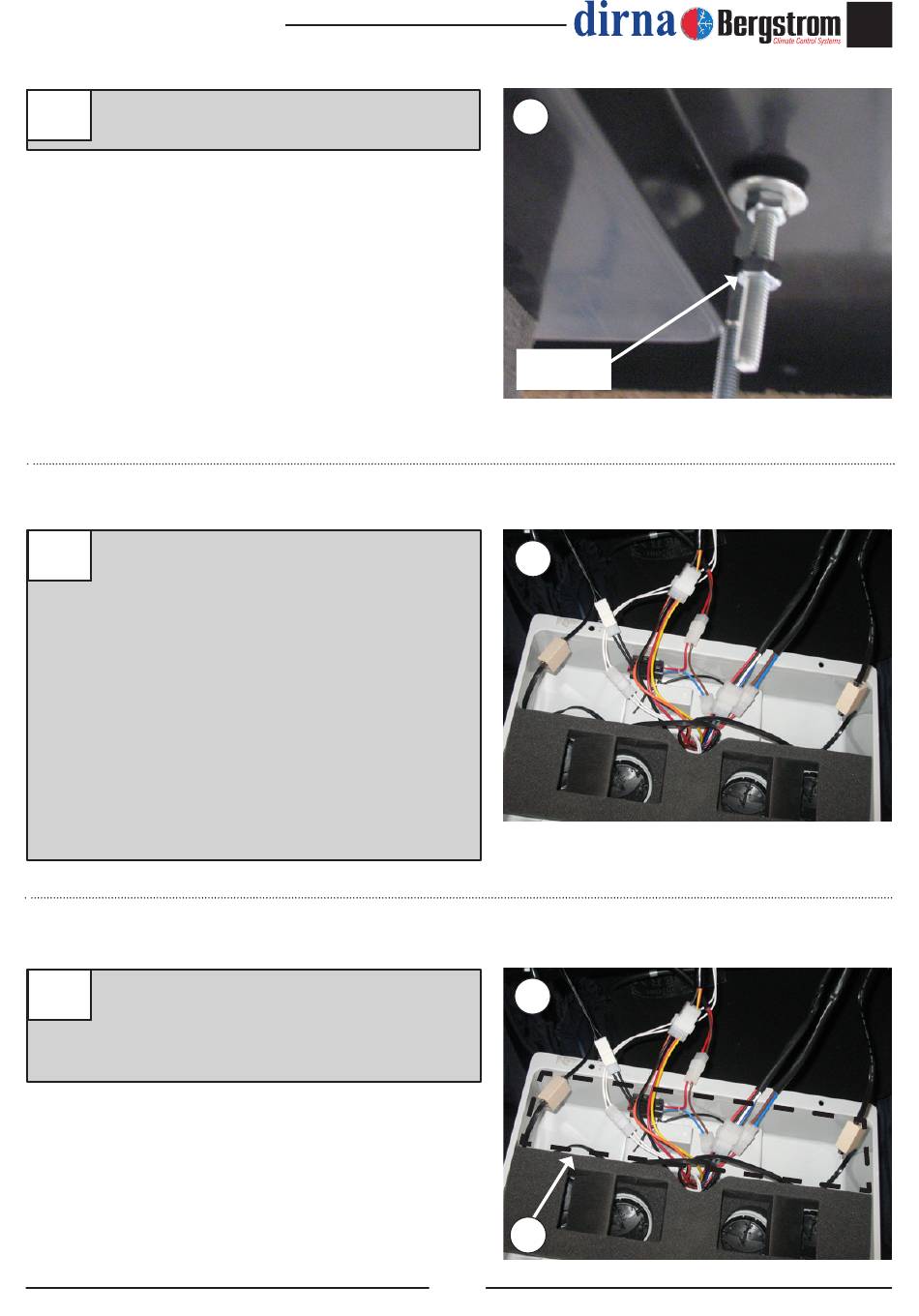 dirna Bergstrom
Climate Control Systems