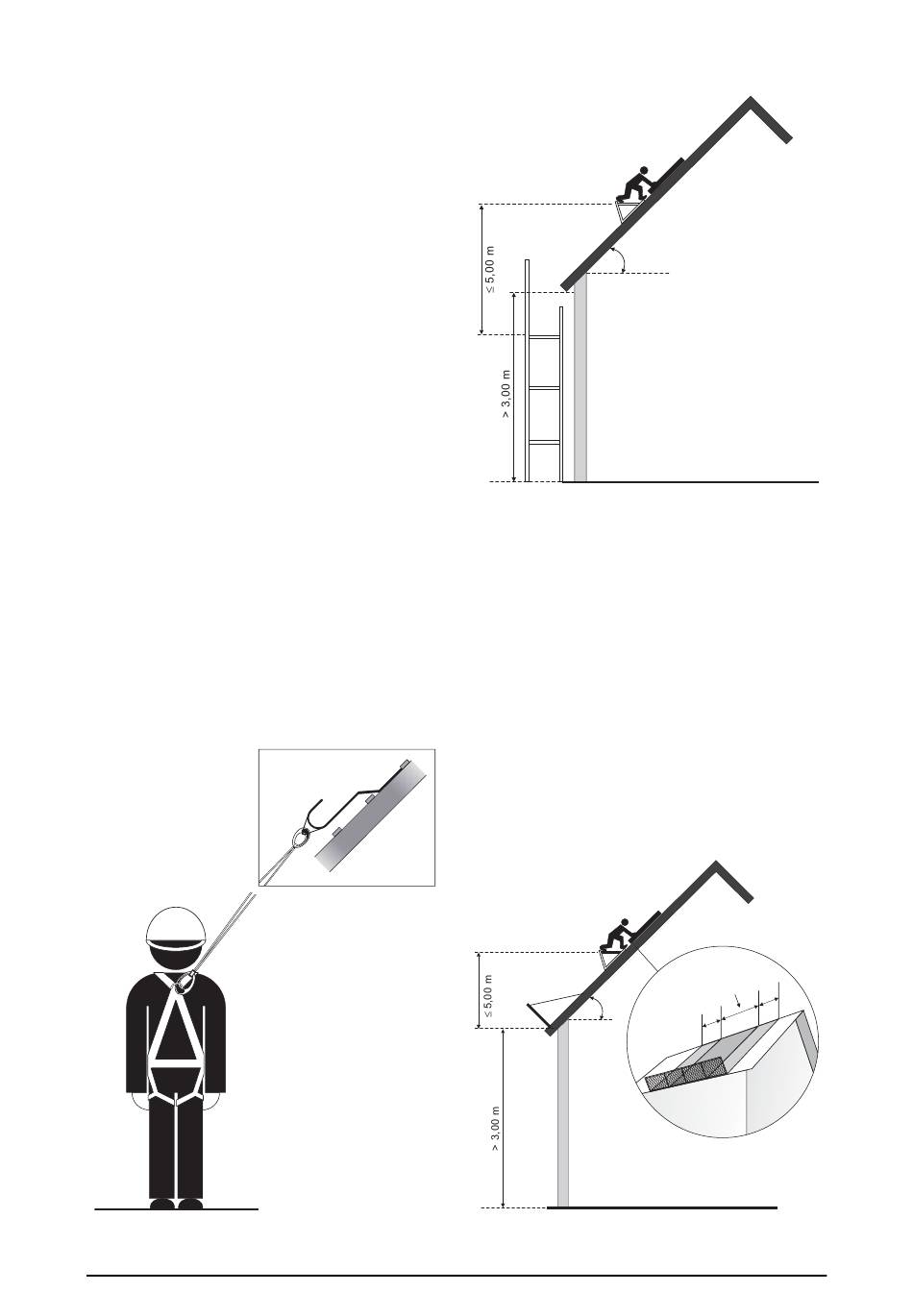 ≤ 5,00 m

> 3,00 m

≤ 5,00 m

> 3,00 m