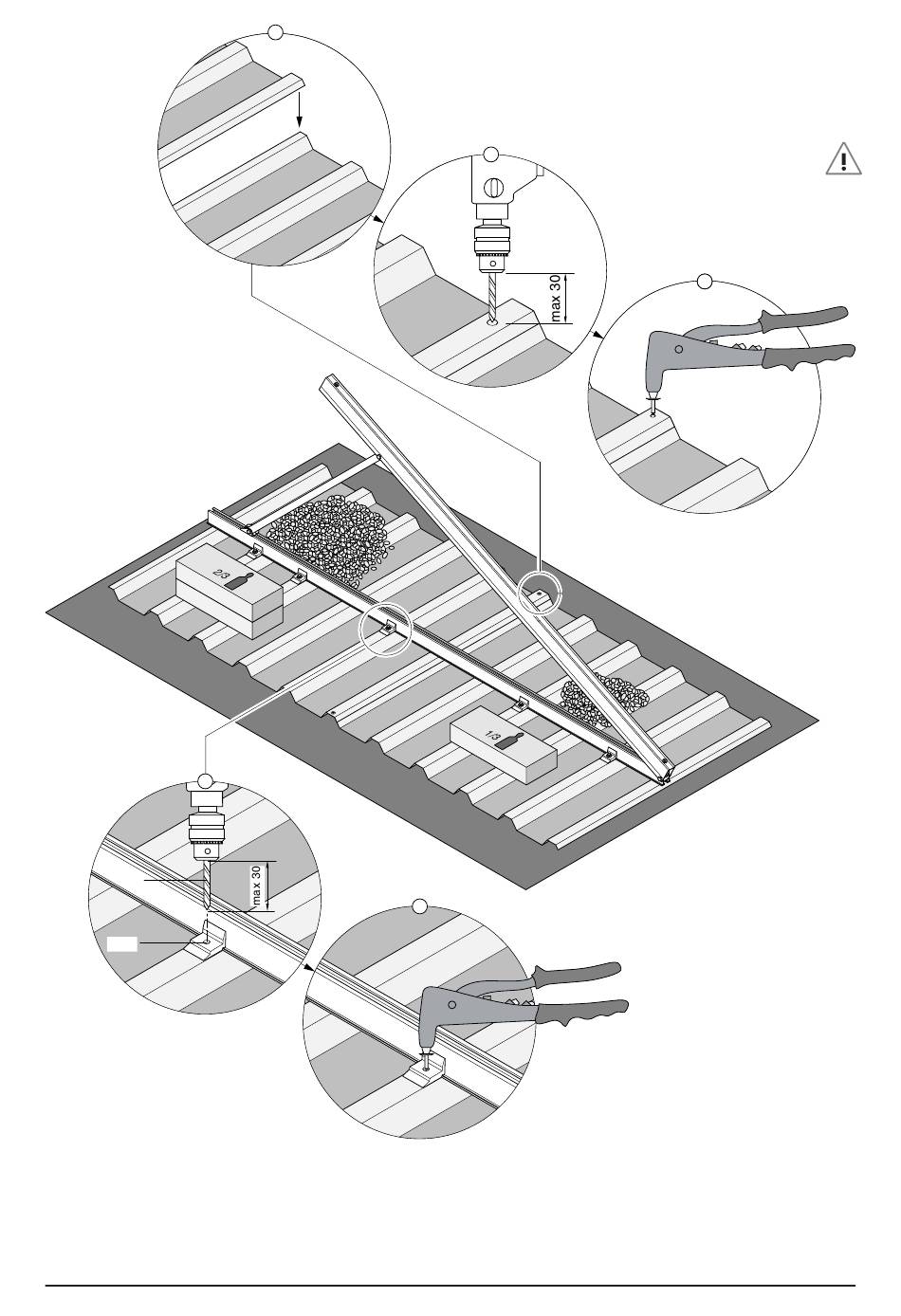 max 30

2/3

1/3

max 30