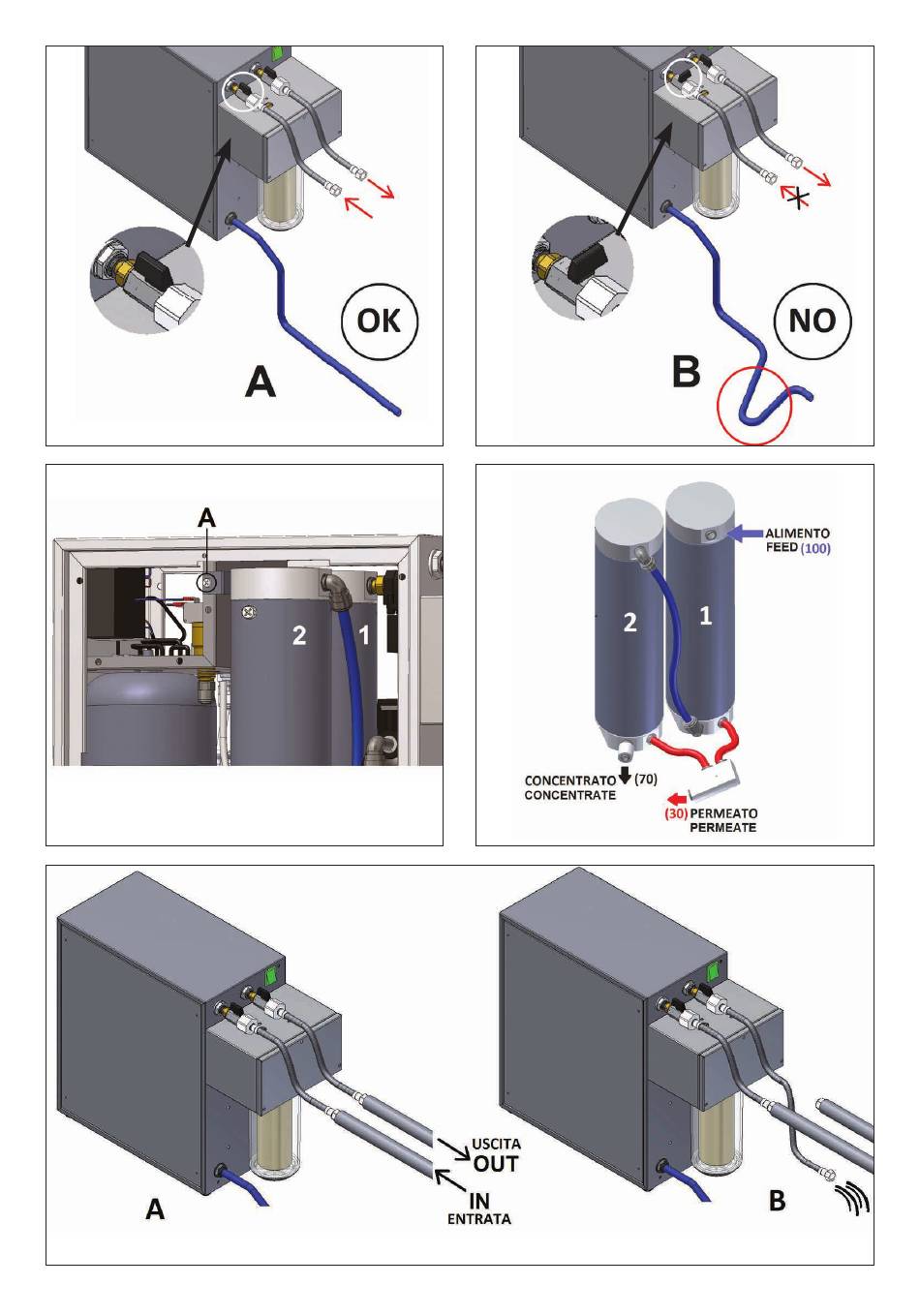 OK

A

NO

B

A

2

1

2

1

ALIMENTO
FEED (100)

CONCENTRATO (70)
CONCENTRATE

(30) PERMEATO
PERMEATE

USCITA
OUT

IN
ENTRATA

A

B