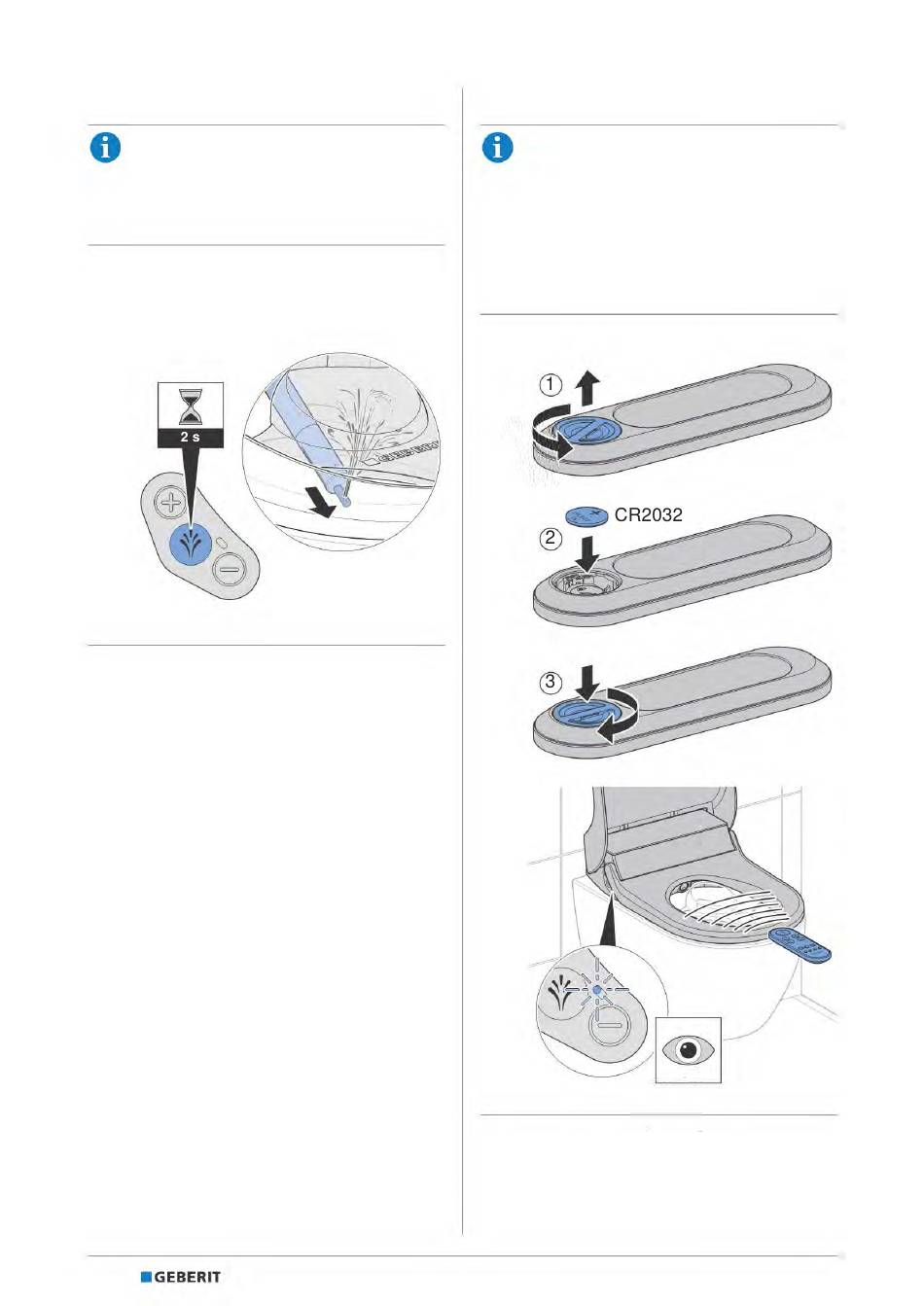 2 s

①

CR2032

②

③

GEBERIT