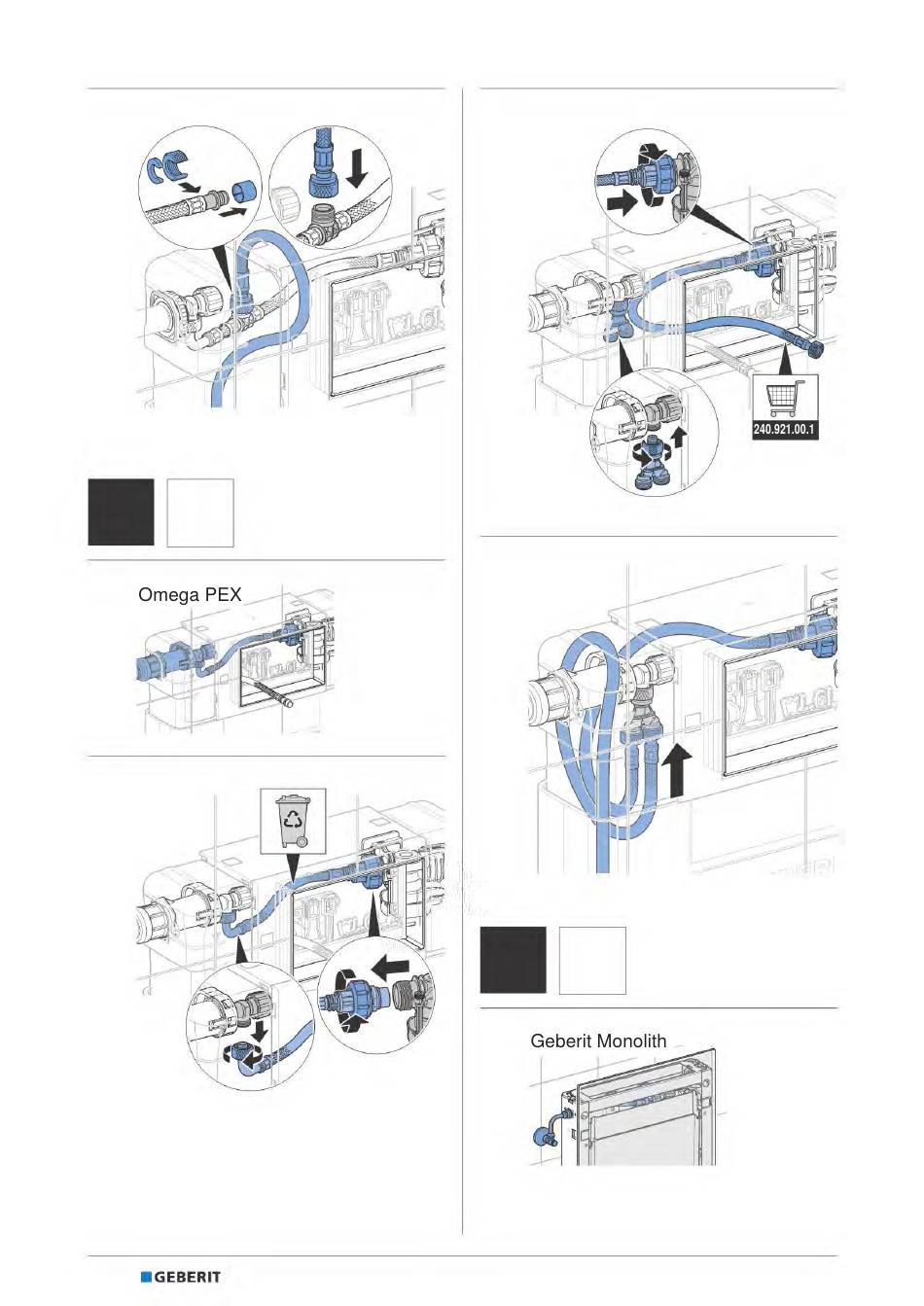 Omega PEX

240.921.00.1

Geberit Monolith

GEBERIT