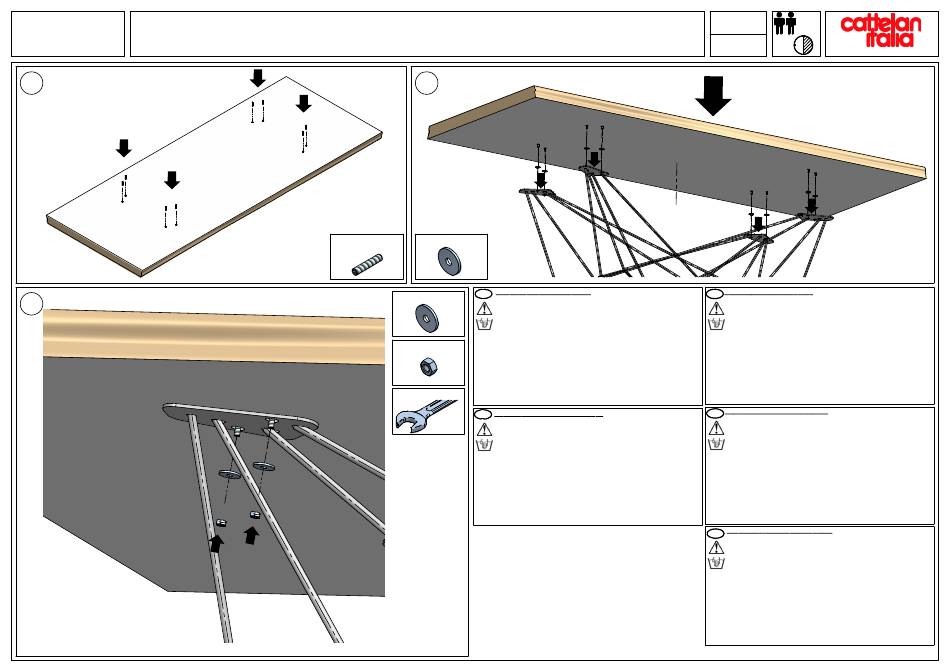 cattelan italia