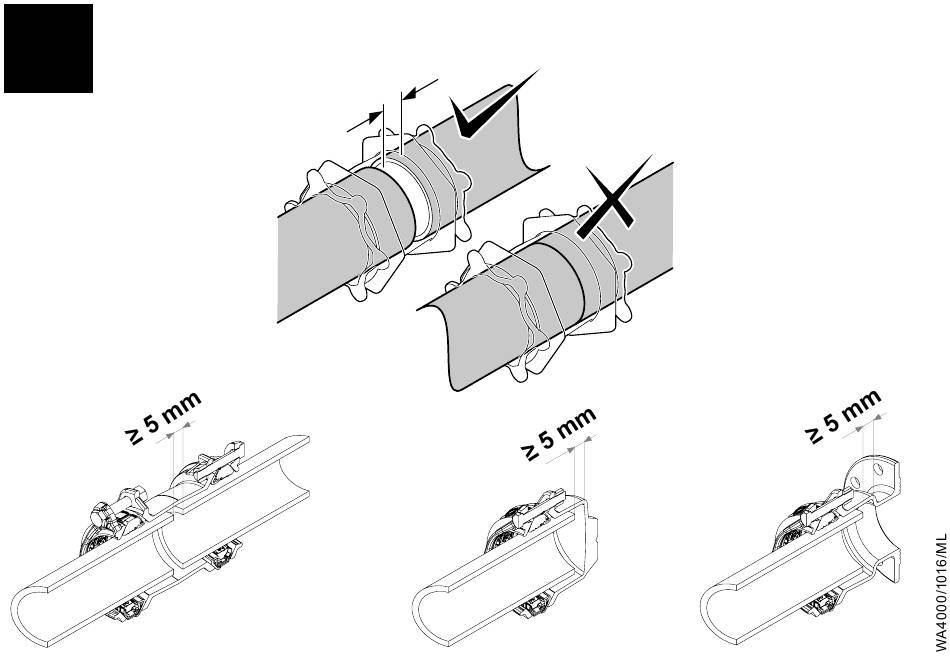 ≥ 5 mm

≥ 5 mm

≥ 5 mm

WA4000/1016/ML