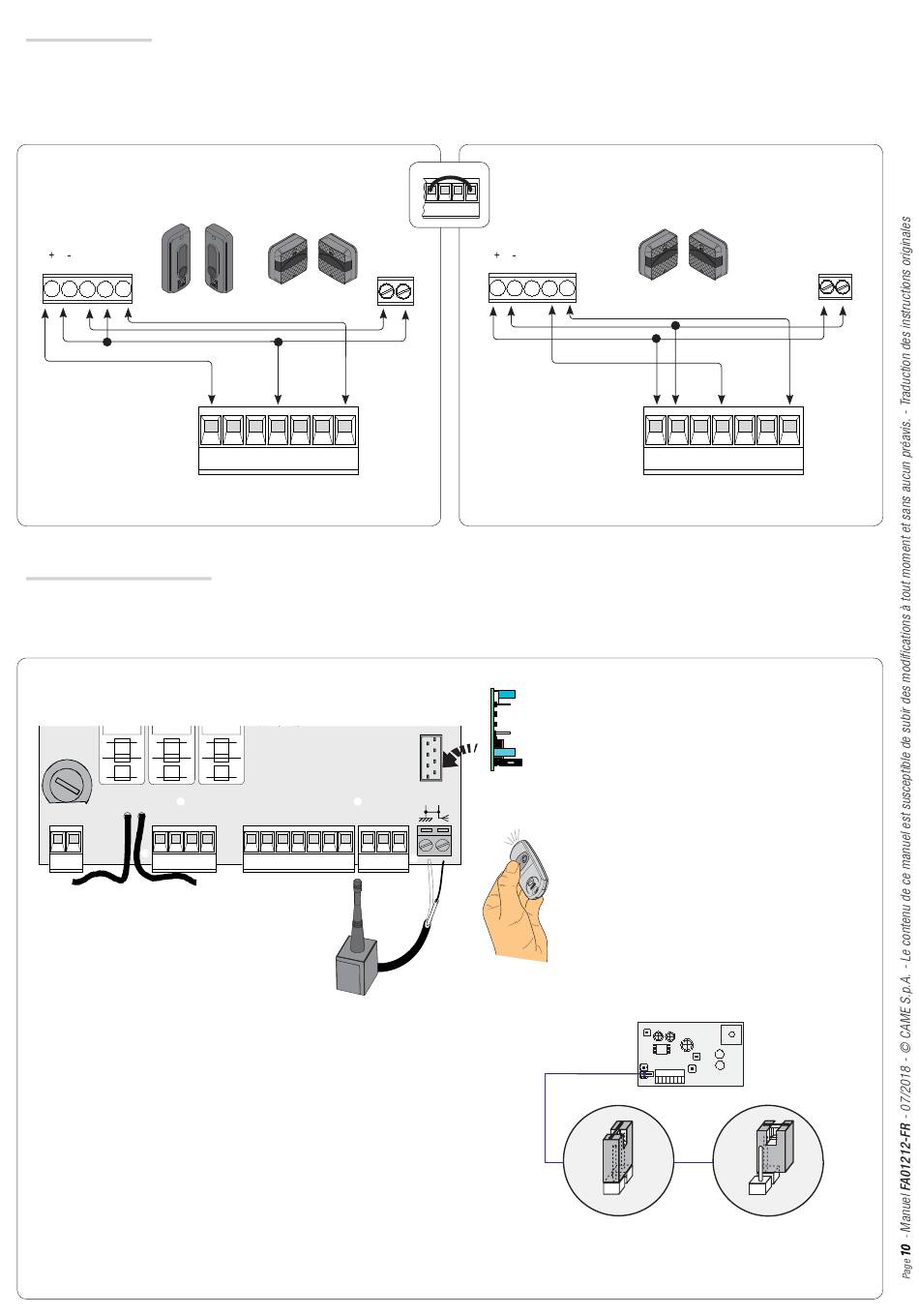 + -

+ -

Page 10 - Manuel FA01212-FR - 07/2018 - © CAME S.p.A. - Le contenu de ce manuel est susceptible de subir des modifications à tout moment et sans aucun préavis. - Traduction des instructions originales