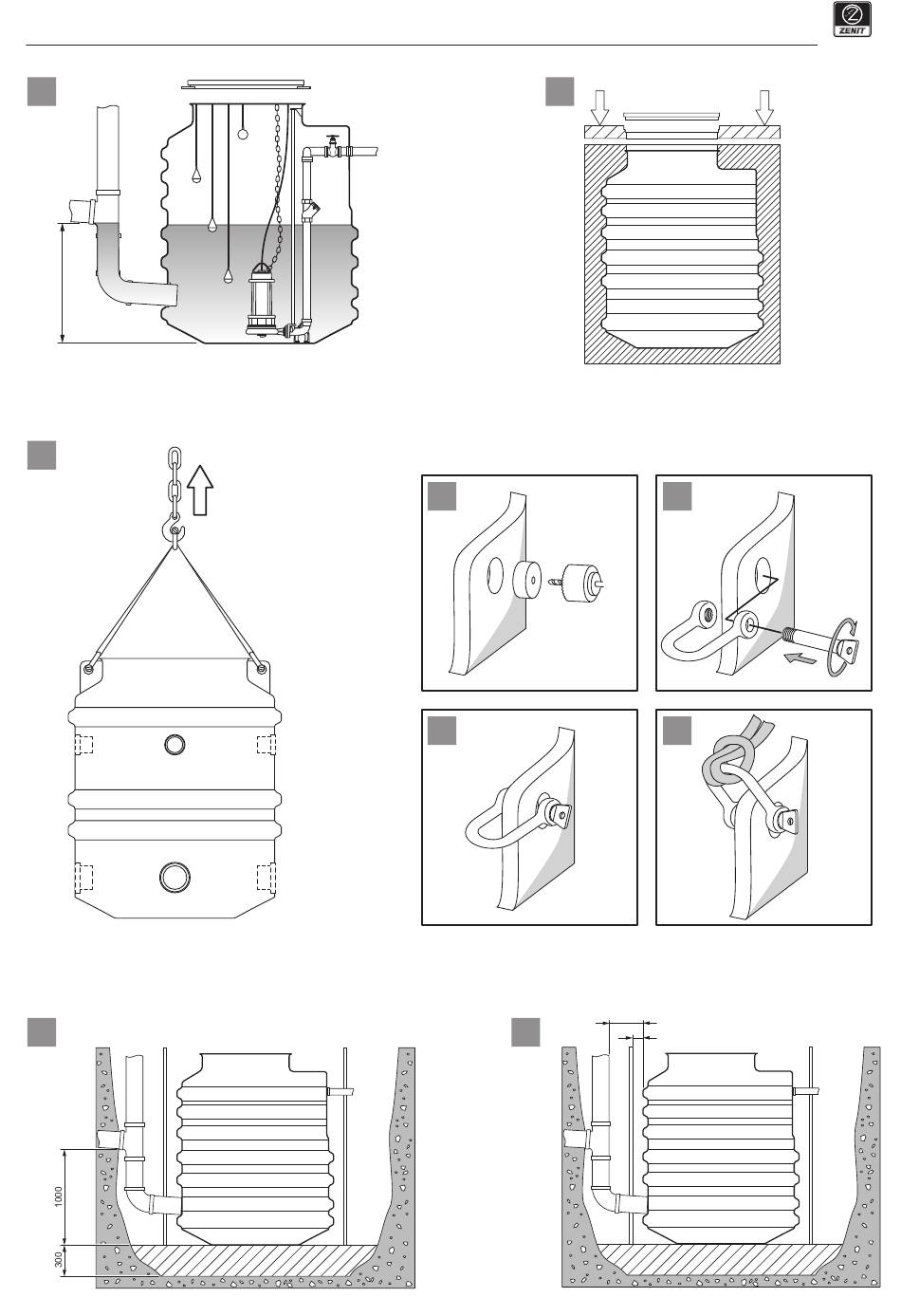 ZENIT

1000

300