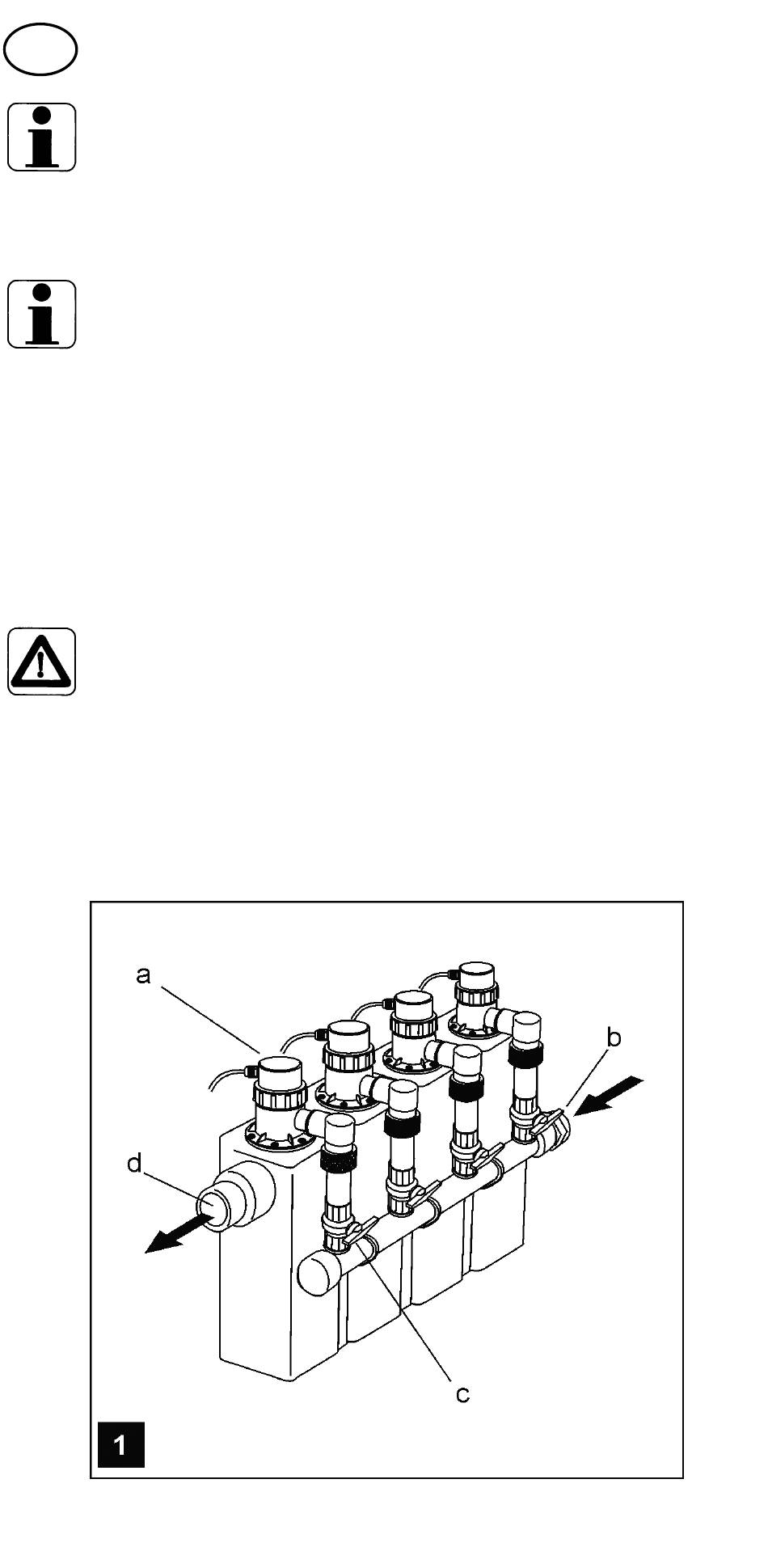 a

b

d

c

1