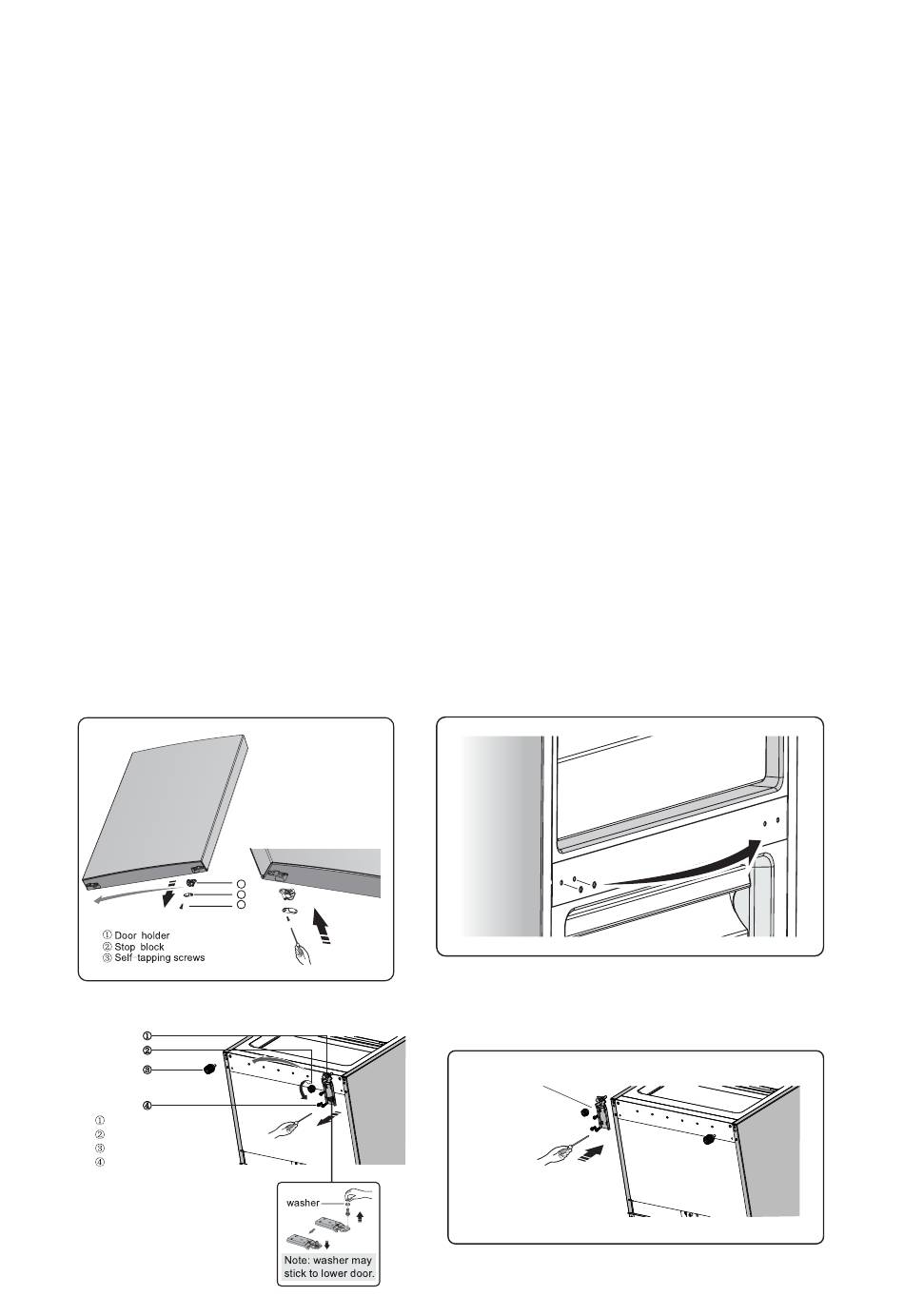 ① Door holder
② Stop block
③ Self-tapping screws

①
②
③
④

①
②
③
④

washer

Note: washer may stick to lower door.