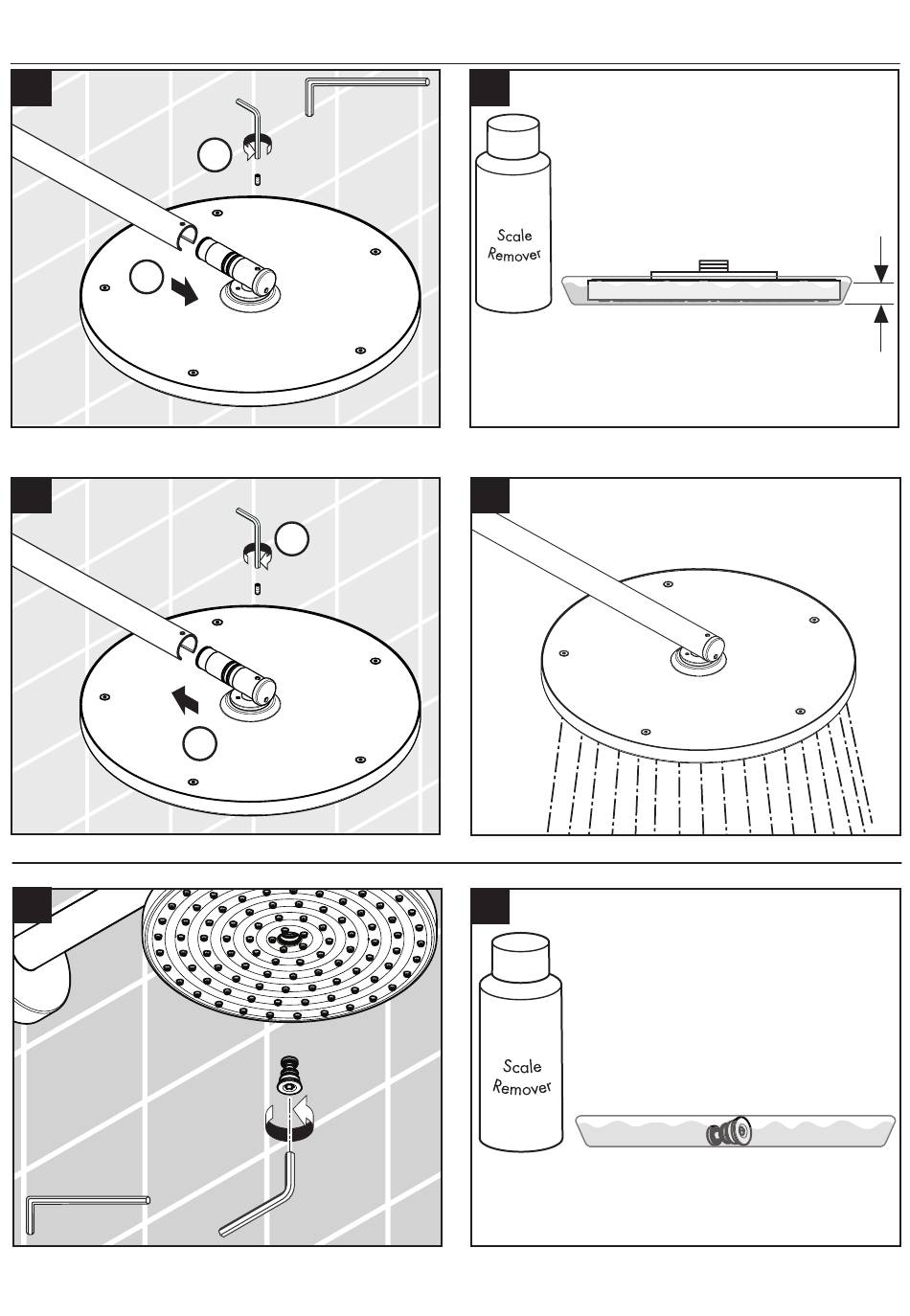 Scale Remover

Scale Remover