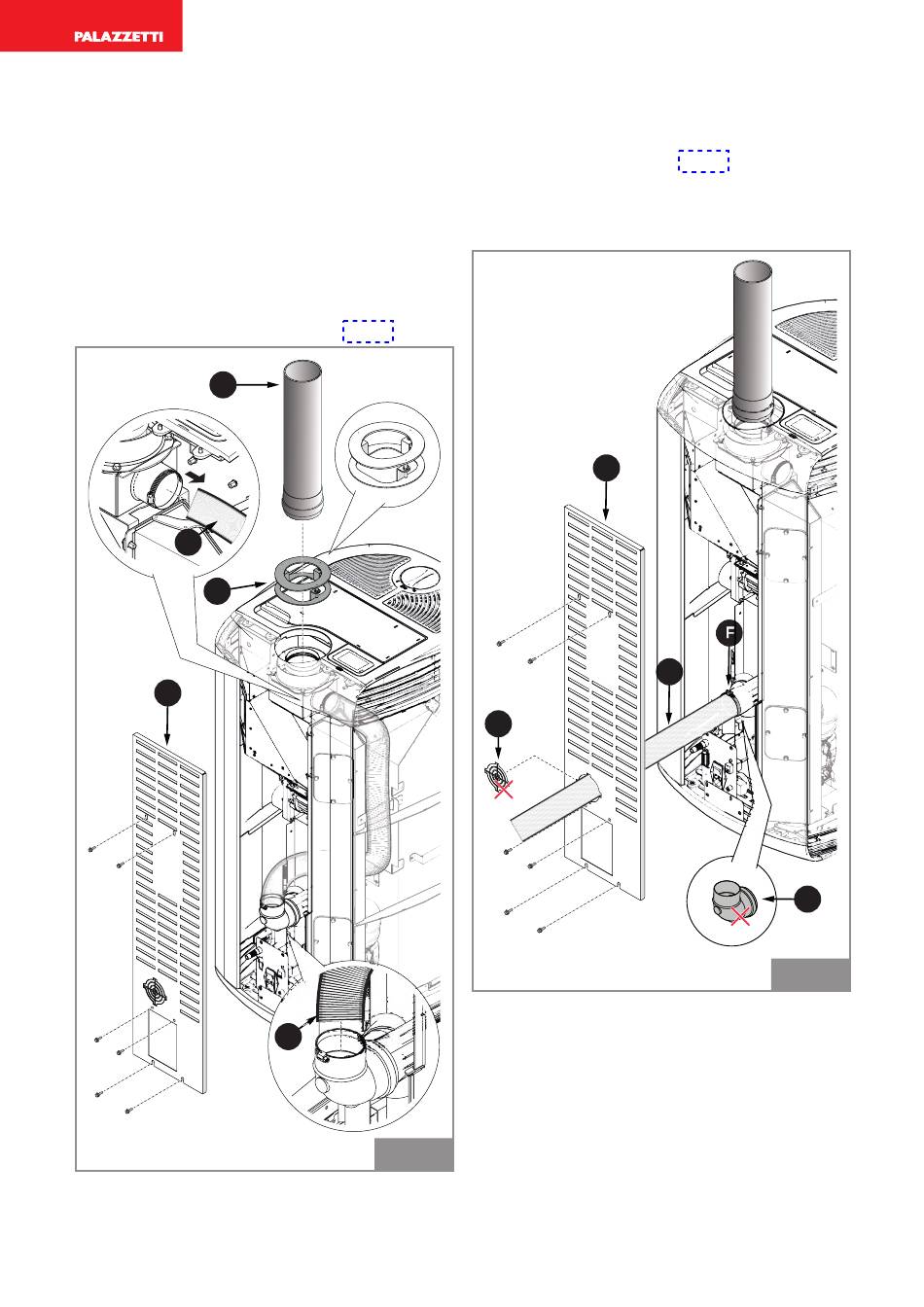 PALAZZETTI

F