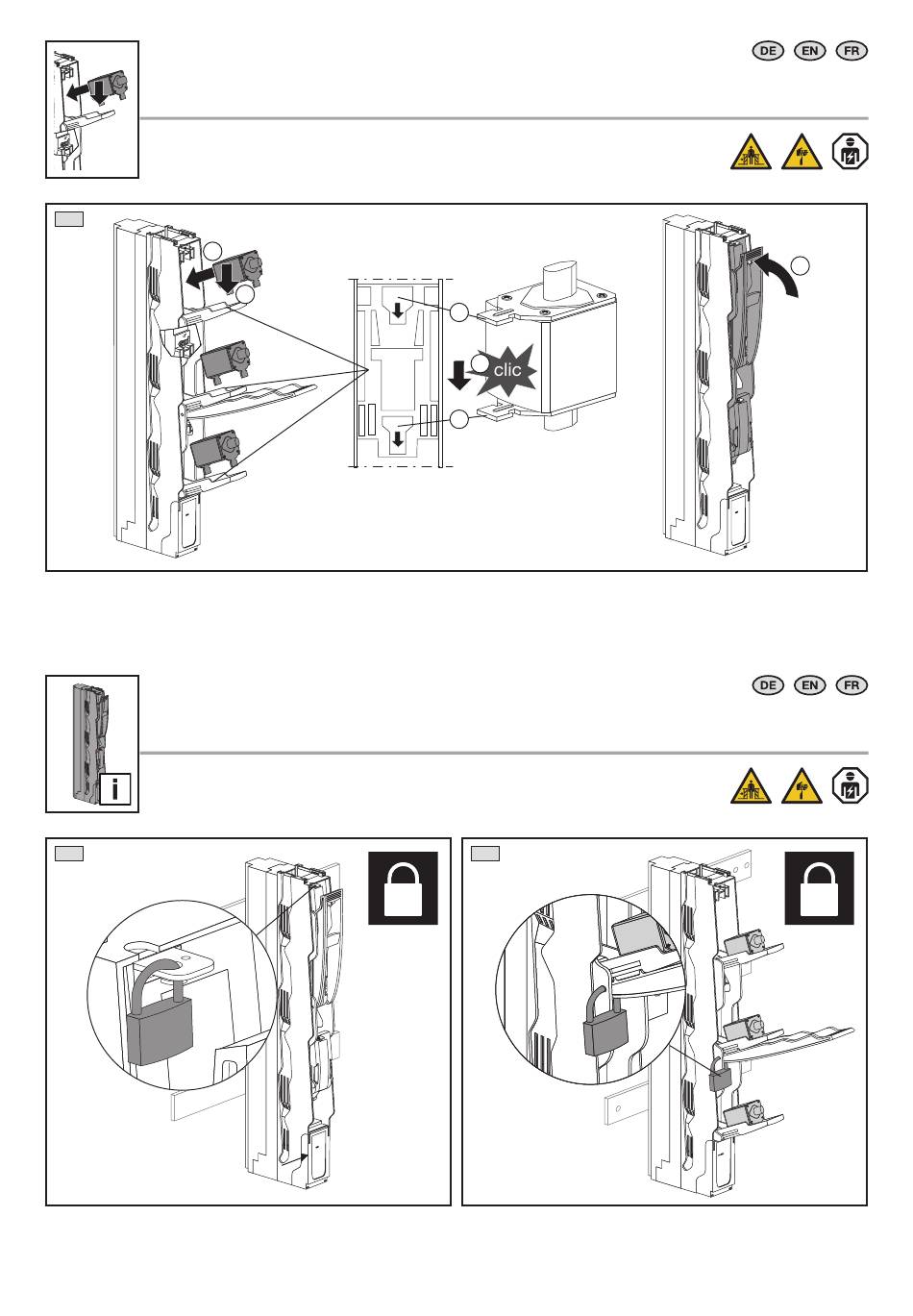 DE EN FR

clic

DE EN FR

i