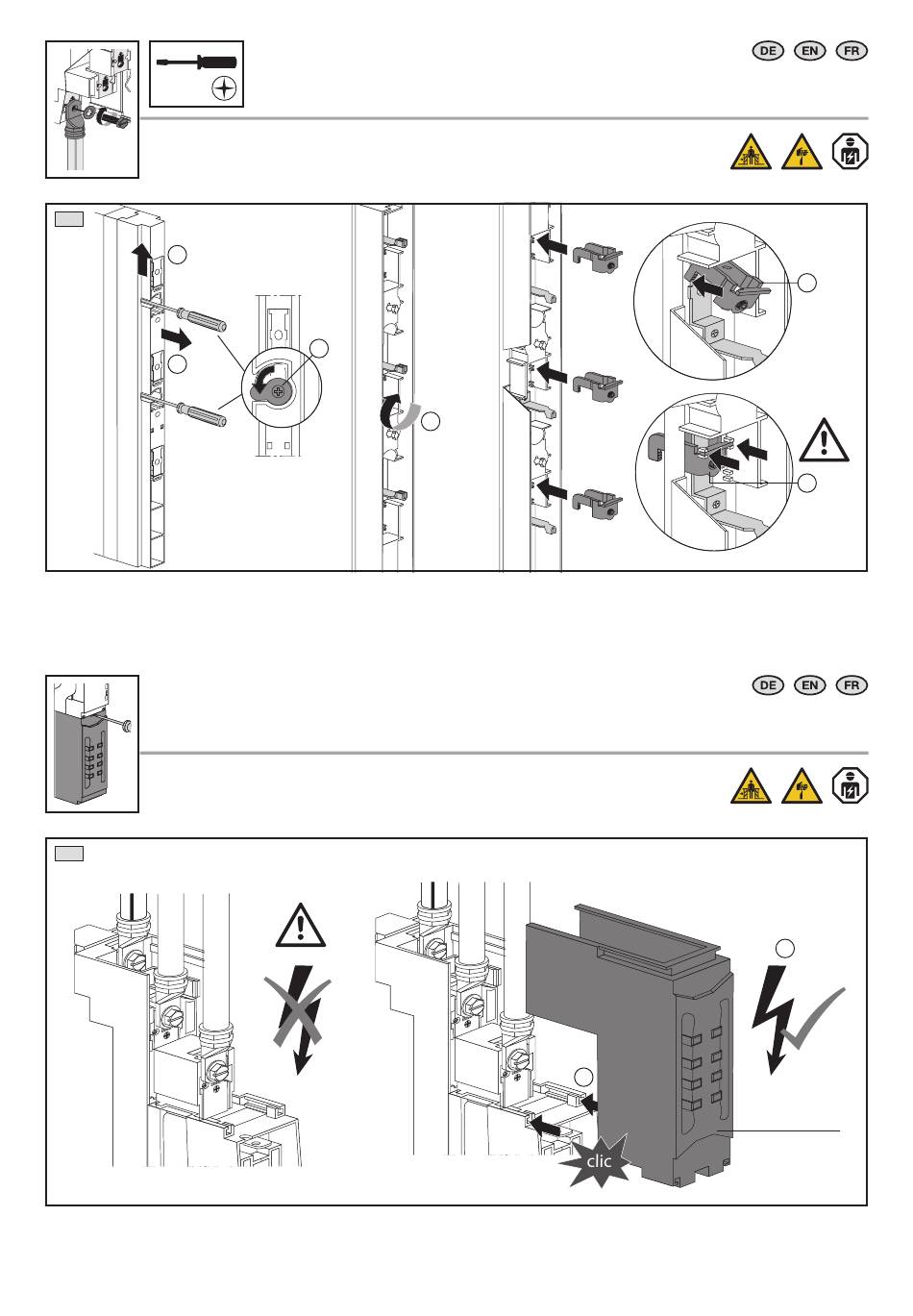 DE EN FR

DE EN FR

clic