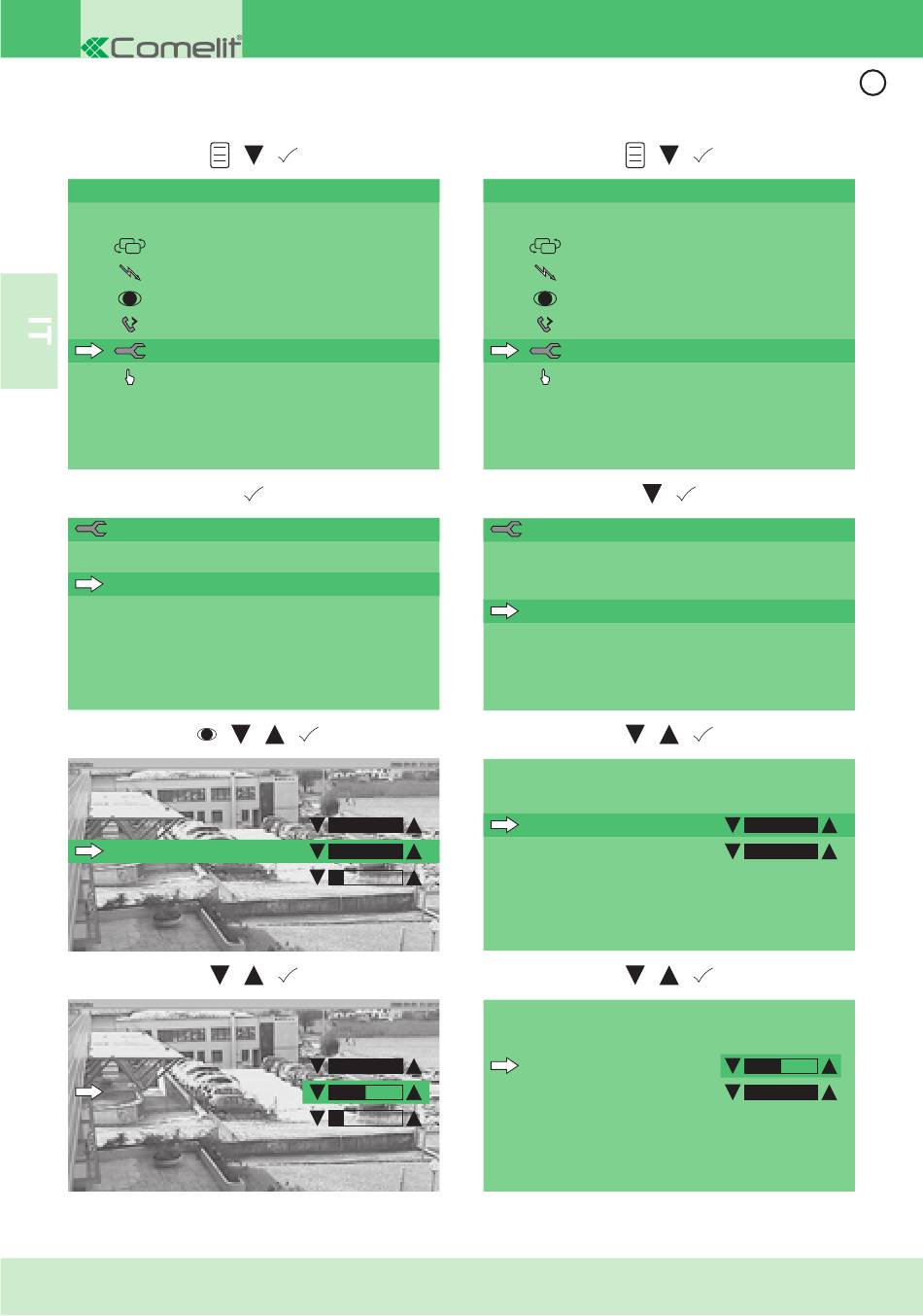 Comelit®

IT