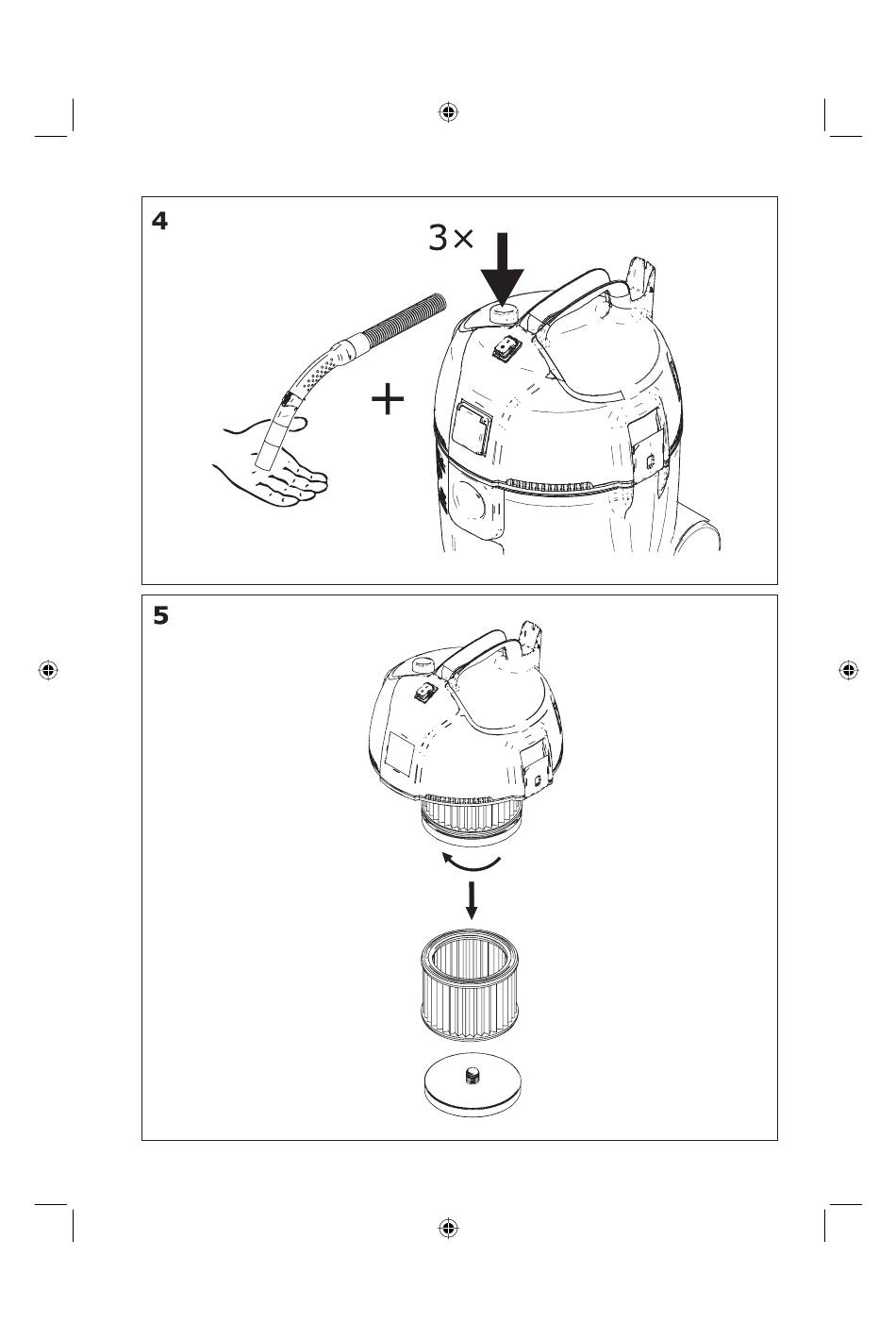 4

3×

+

5