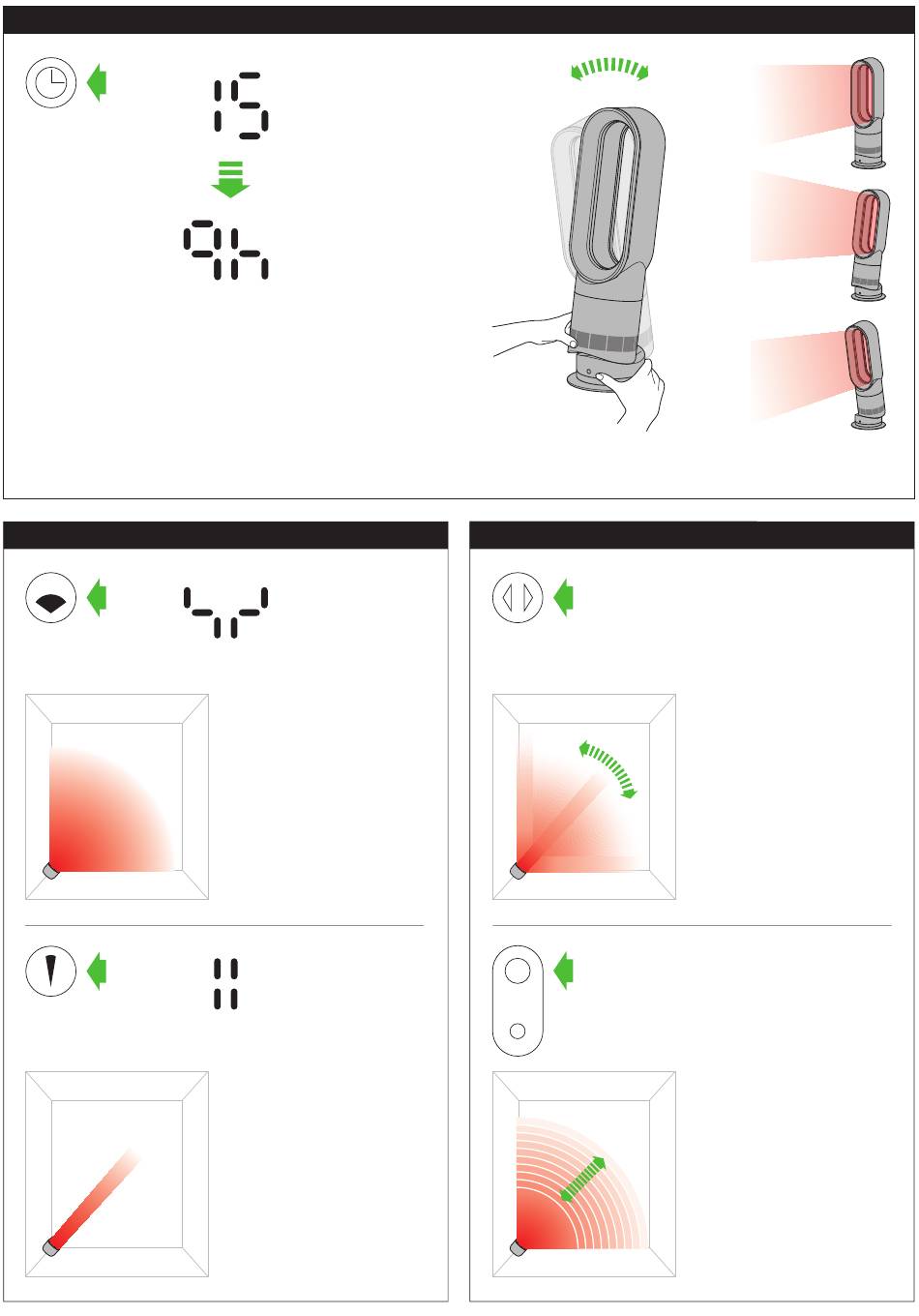 15

9h