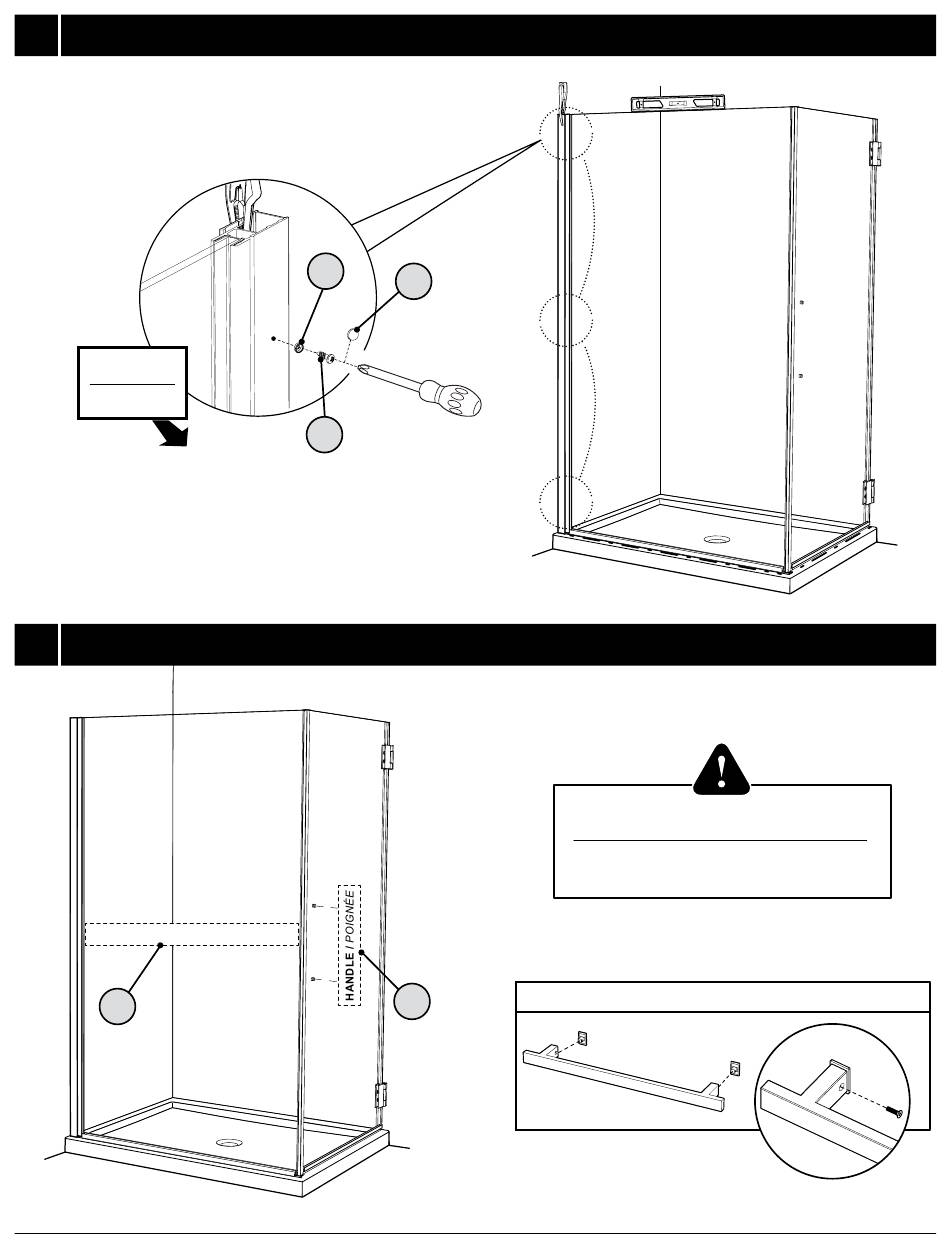 HANDLE / POIGNÉE