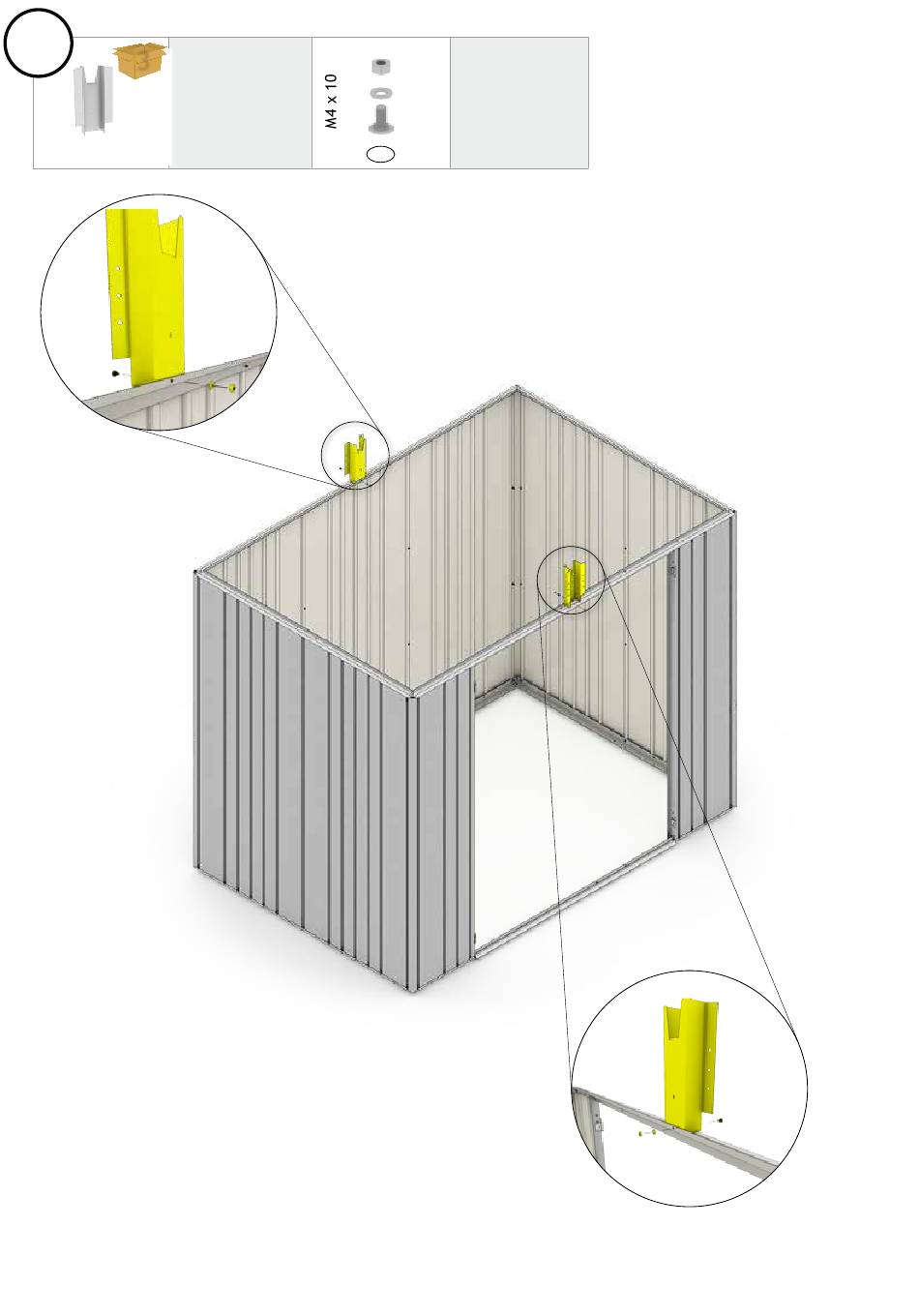 M4 x 10