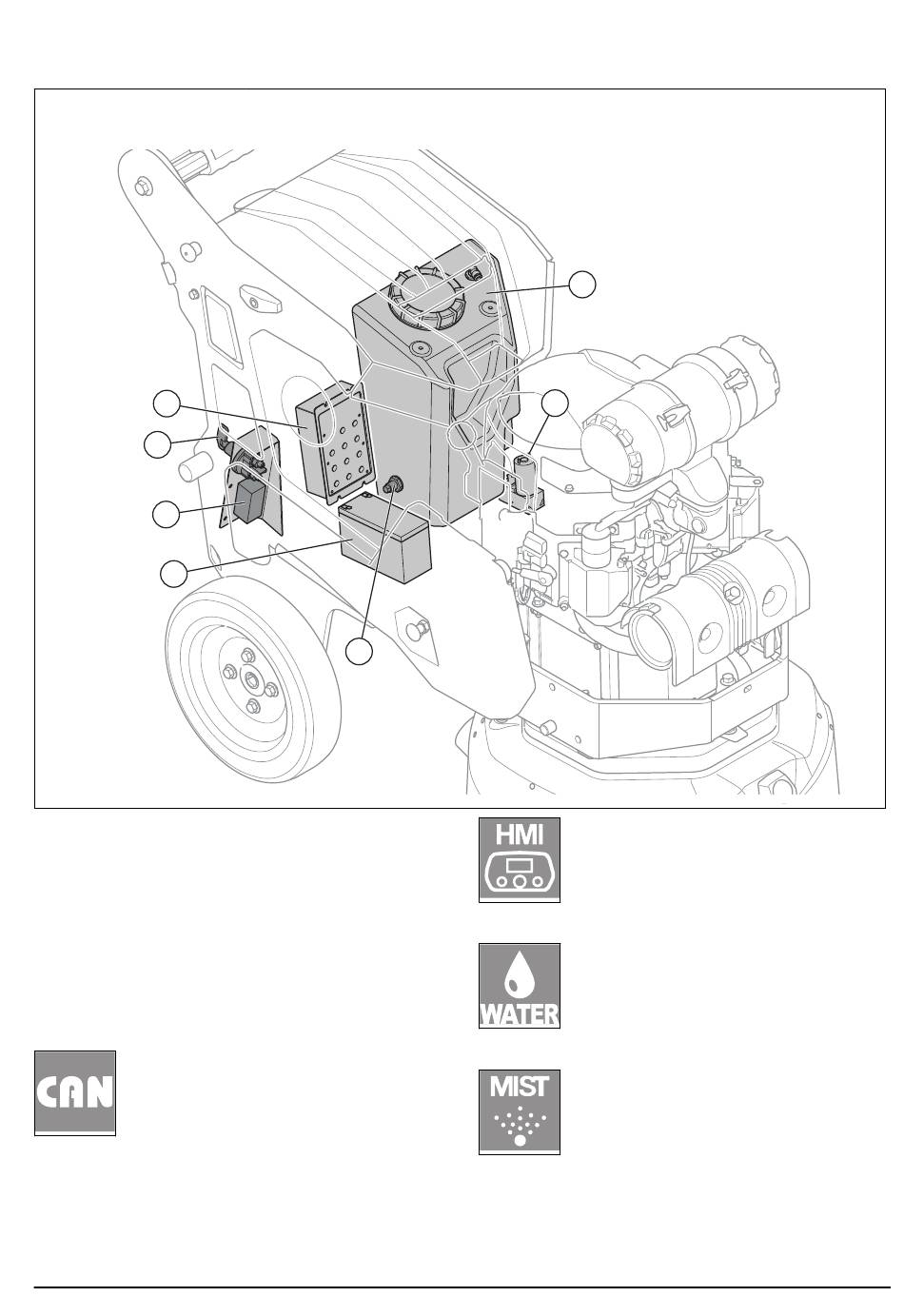 HMI

WATER

CAN

MIST