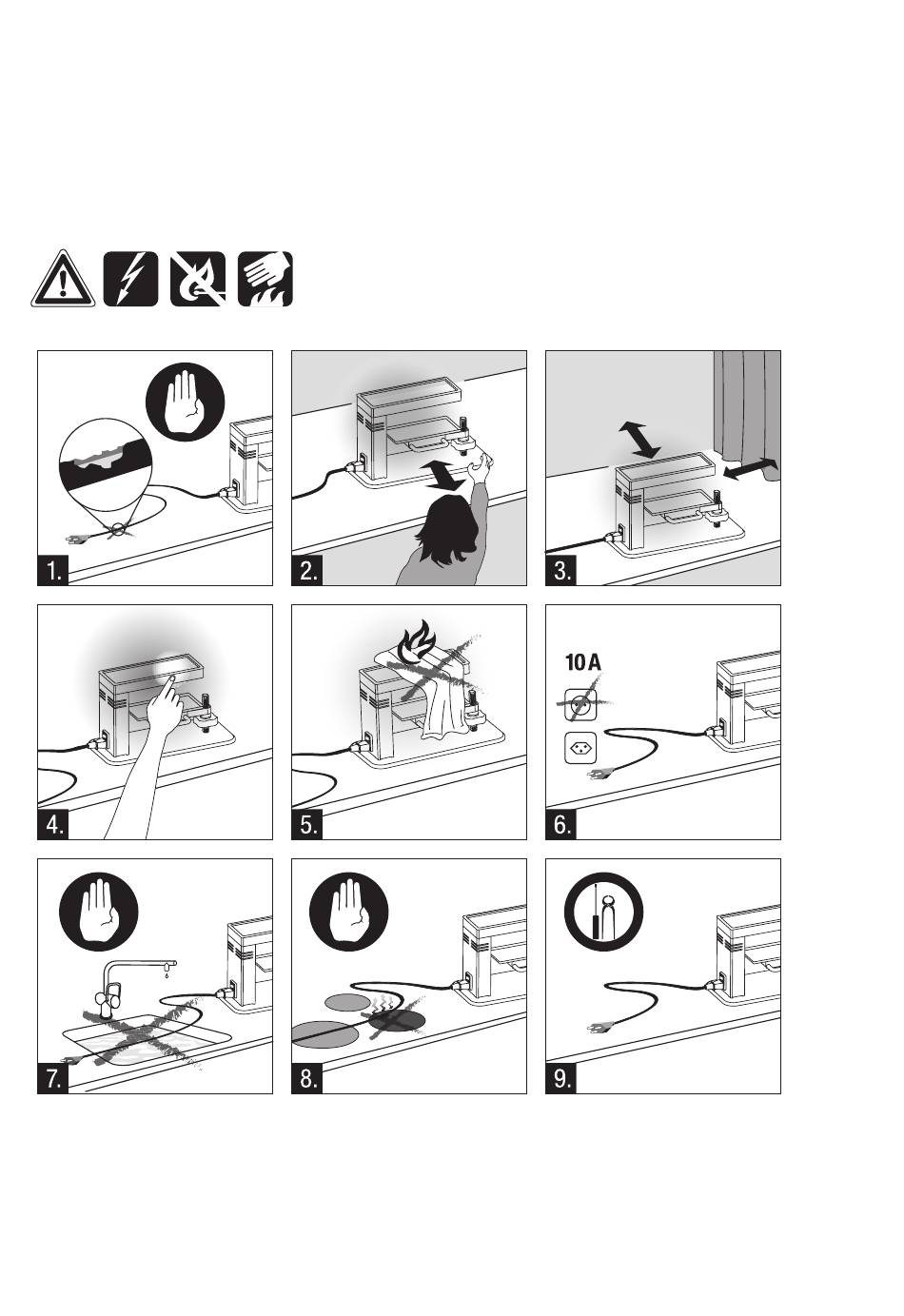 1.

2.

3.

4.

5.

10 A

6.

7.

8.

9.