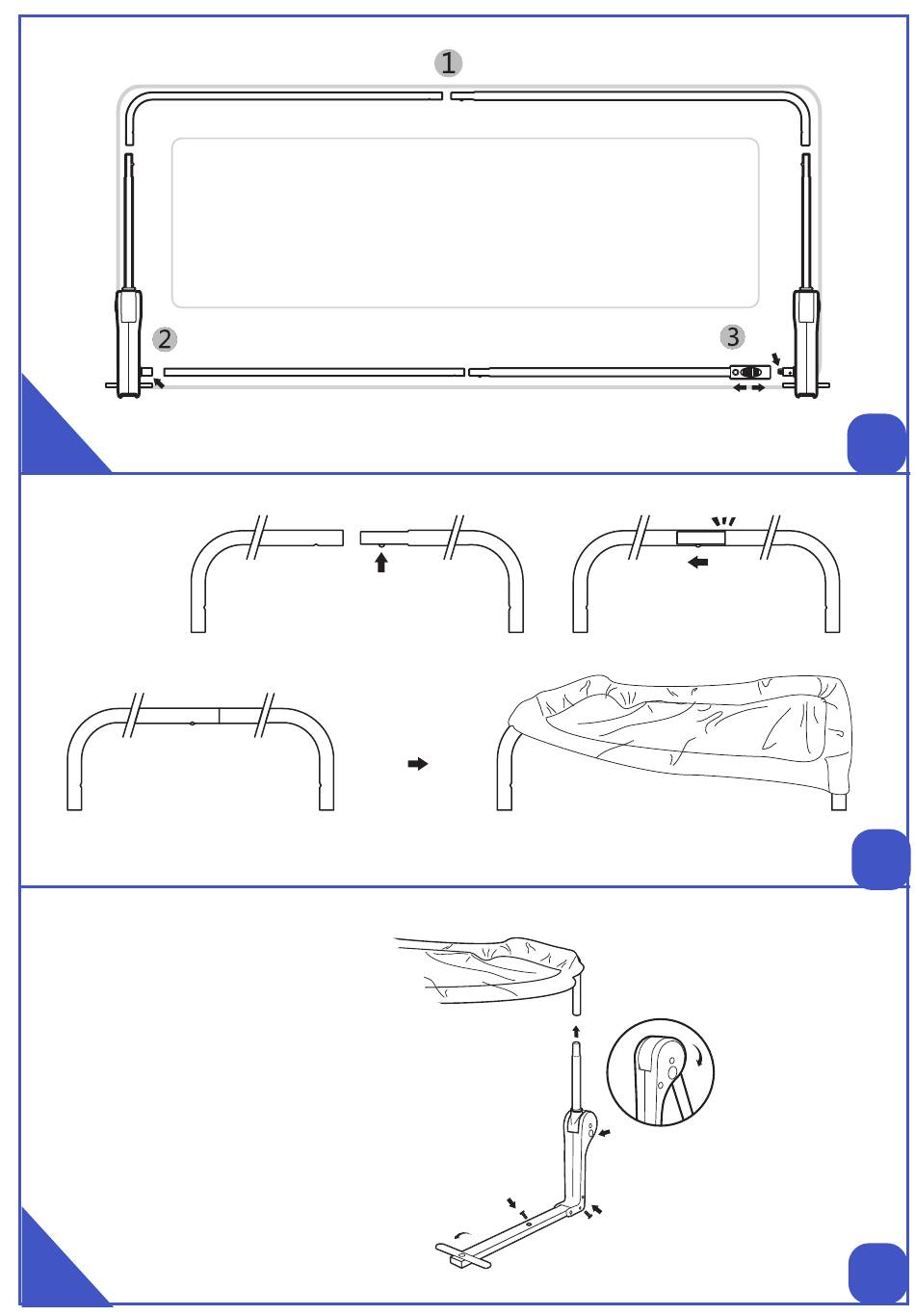 1

2

3