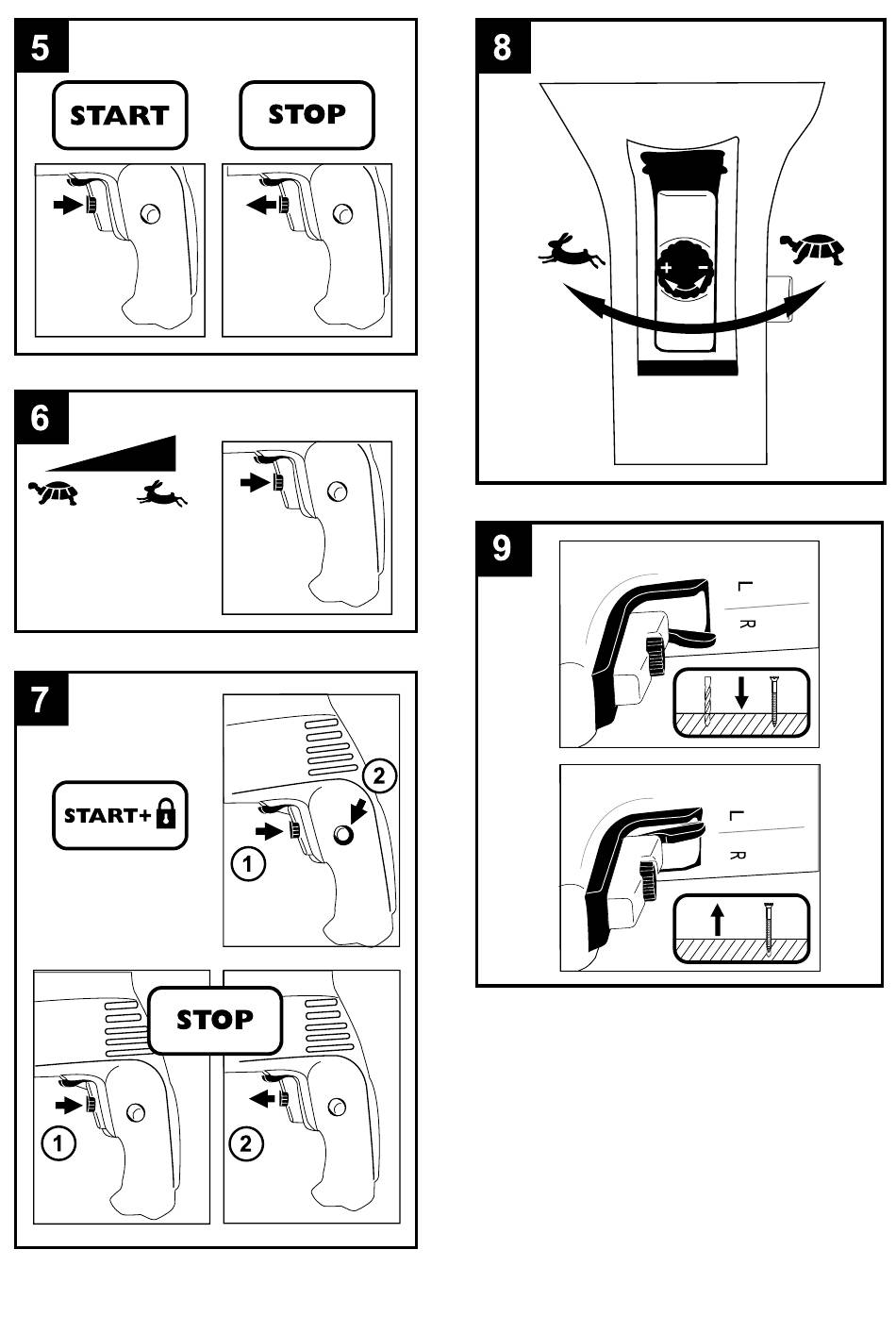 5

START

STOP

6

7

START+

2

1

STOP

1

2

8

+

−

9

L

R

L

R