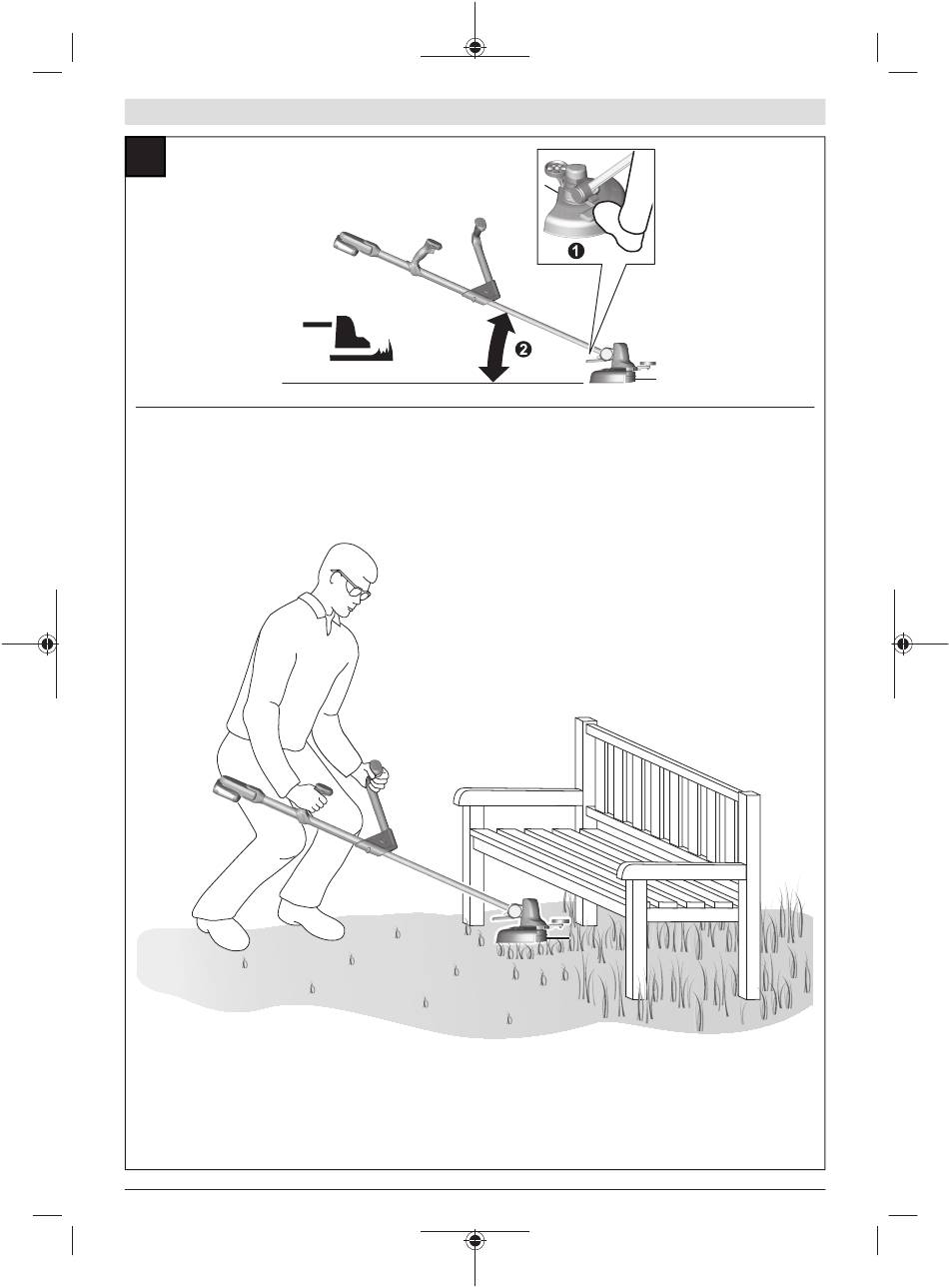 ❶

❷