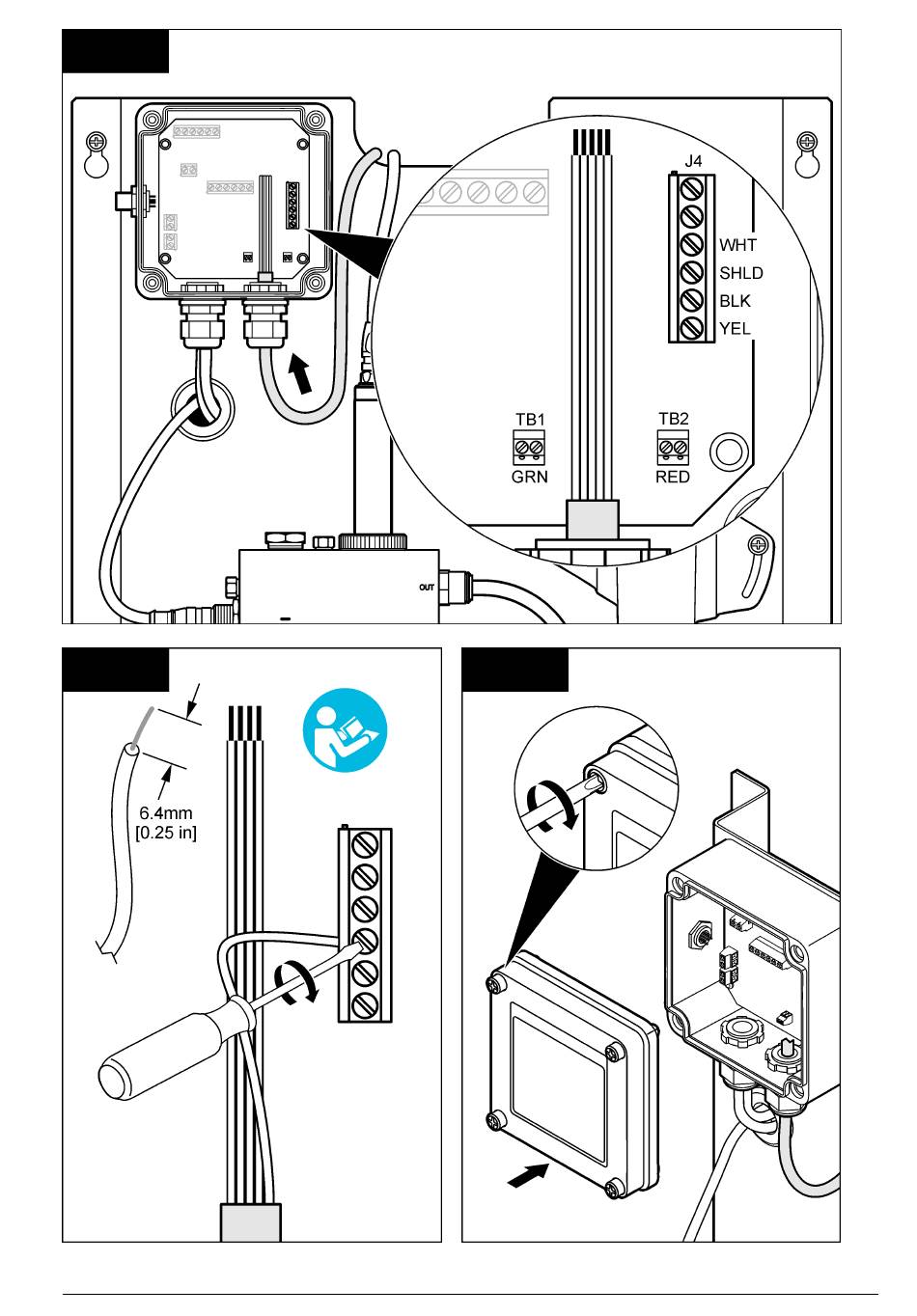 J4
WHT
SHLD
BLK
YEL
TB1
GRN
TB2
RED
OUT

6.4mm
[0.25 in]