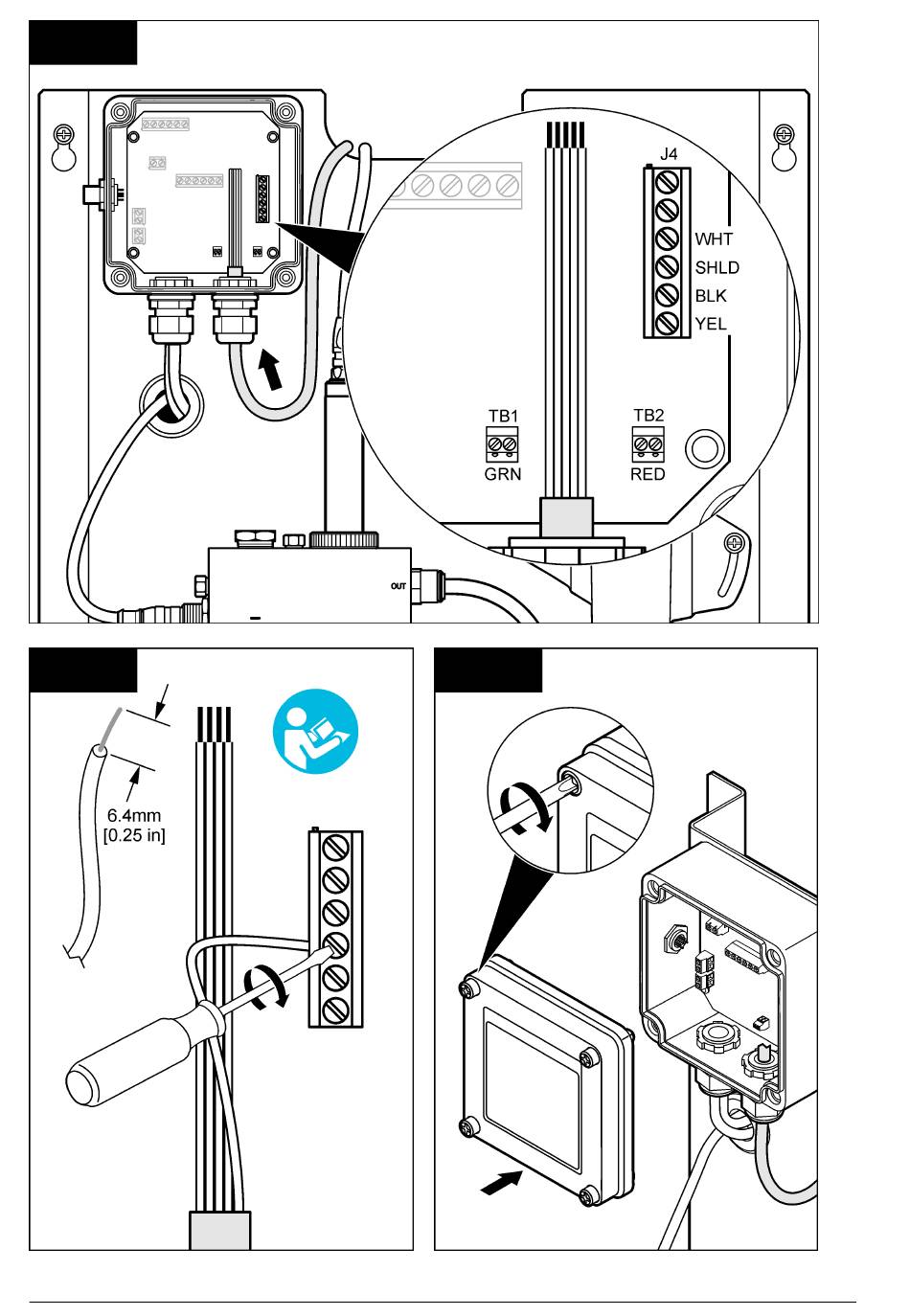 J4
WHT
SHLD
BLK
YEL
TB1
GRN
TB2
RED
OUT

6.4mm
[0.25 in]