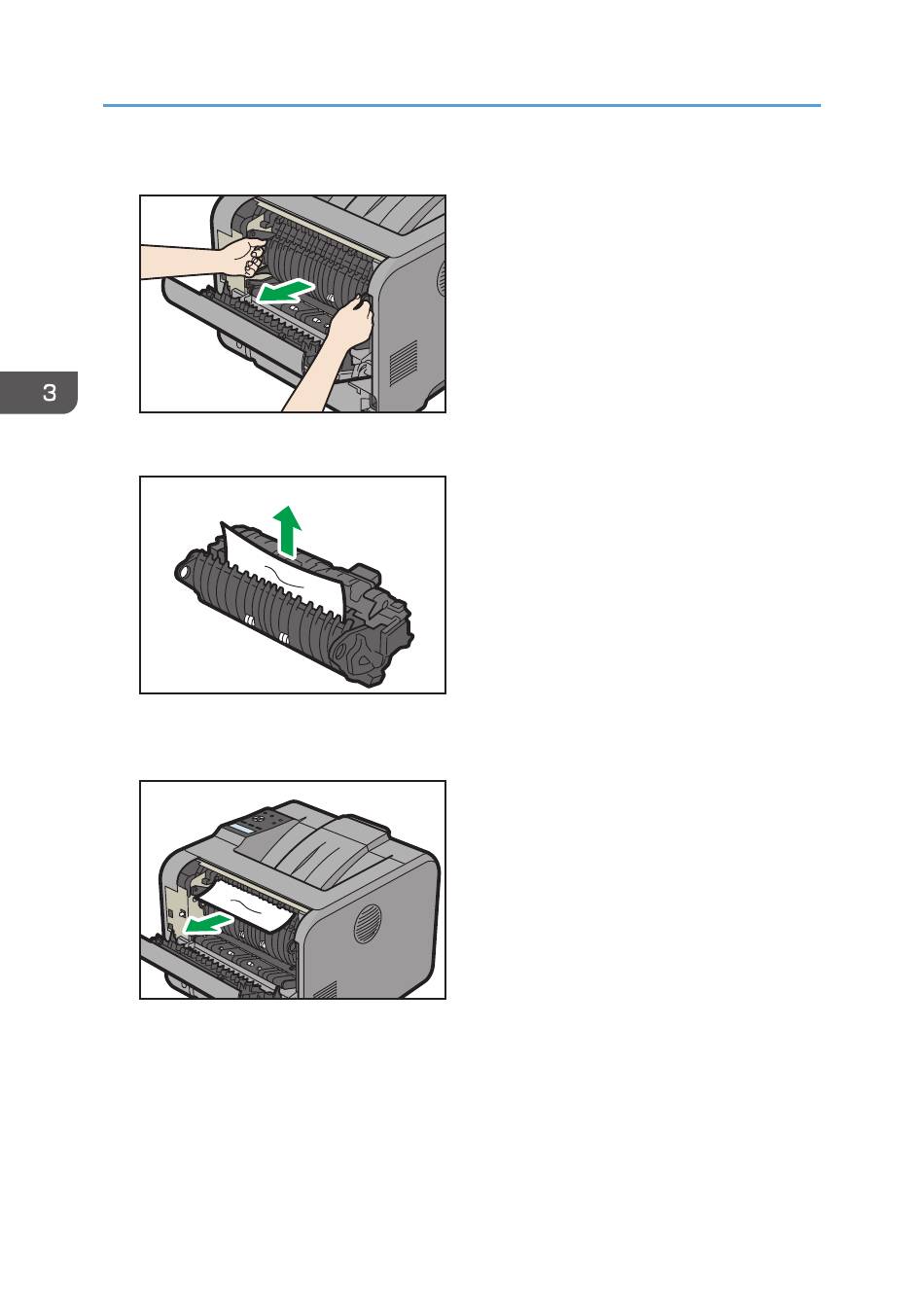 3