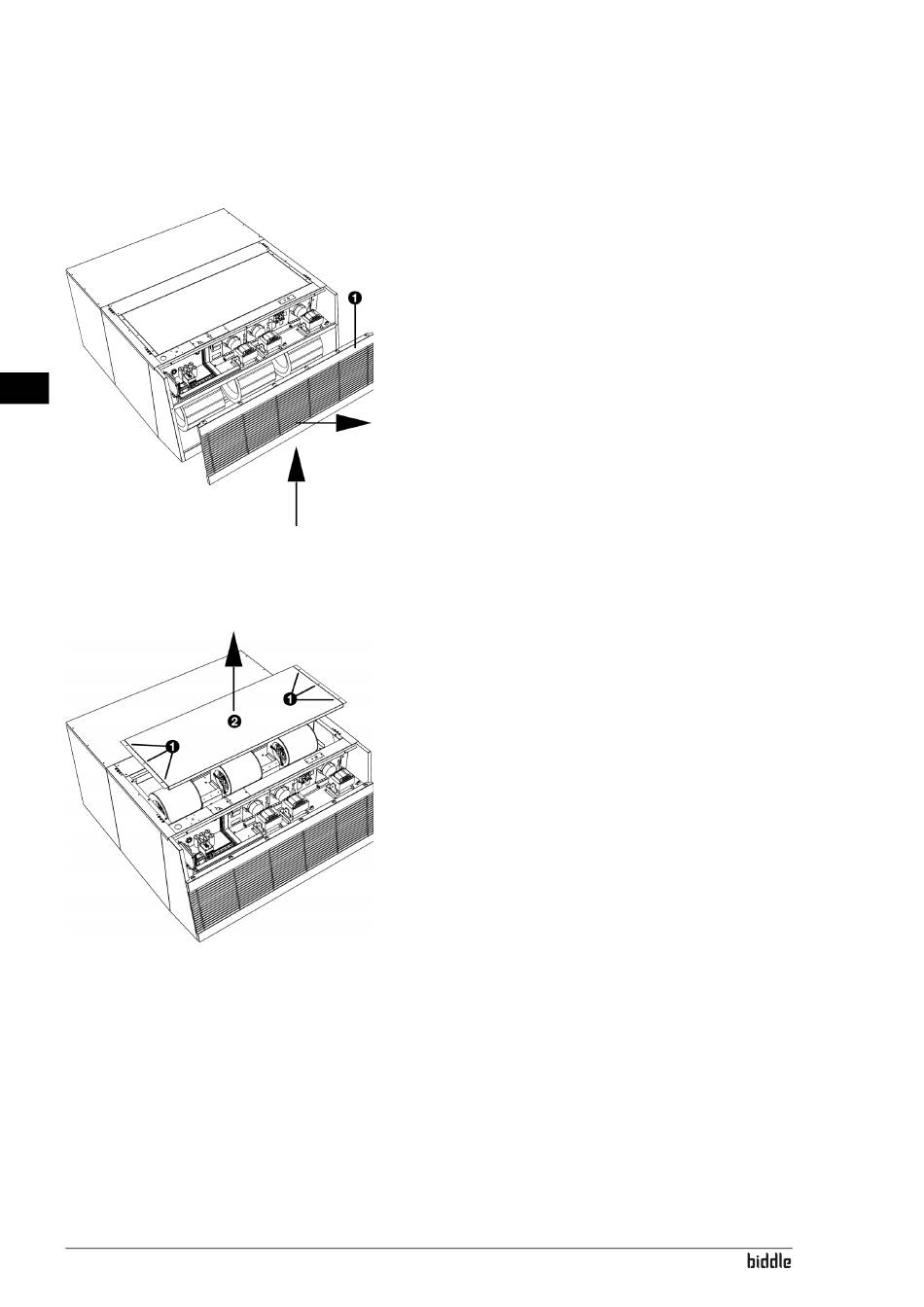 ❶

❶

❷

❶

biddle