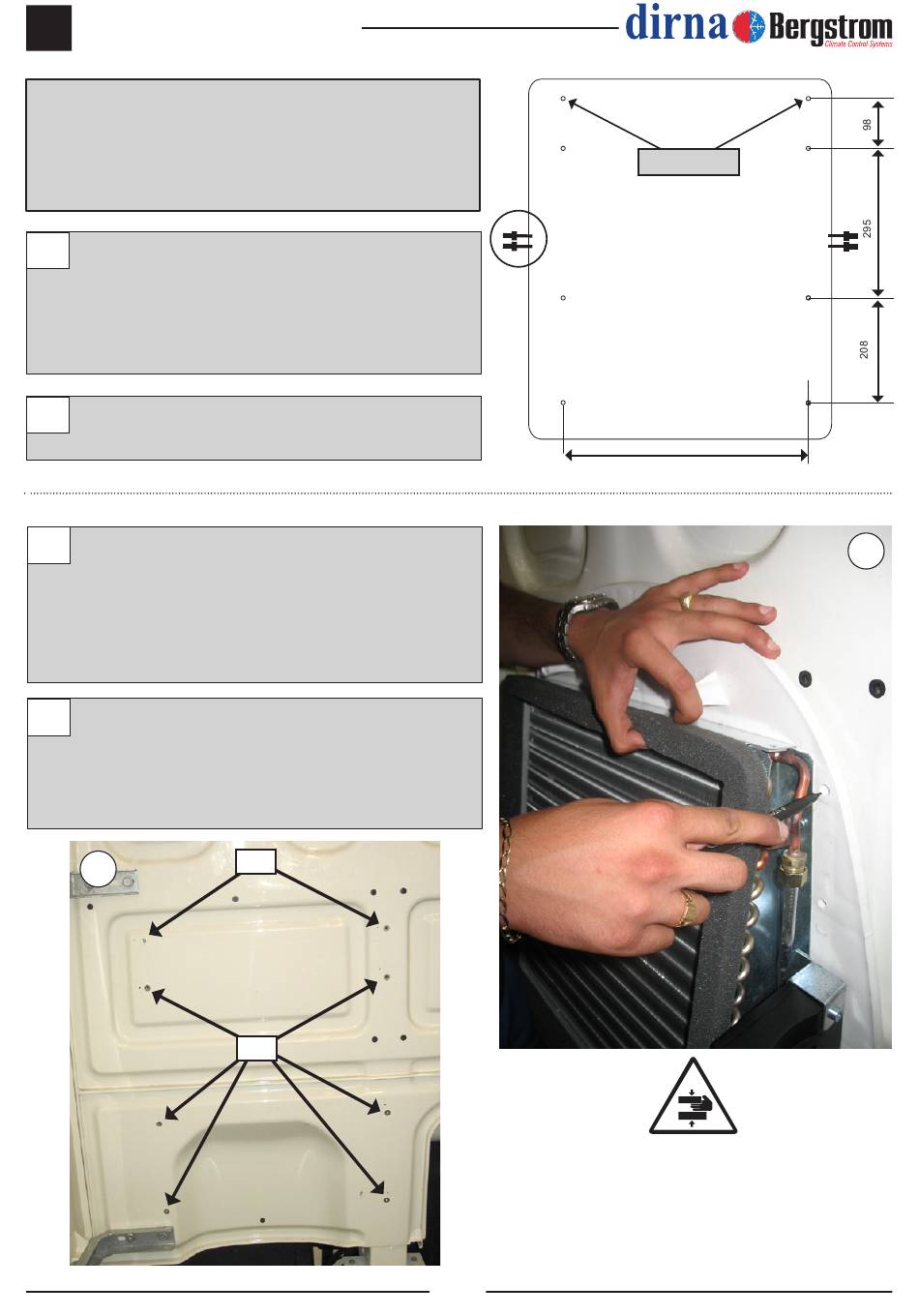 dirna Bergstrom
Climate Control Systems

98

295

208