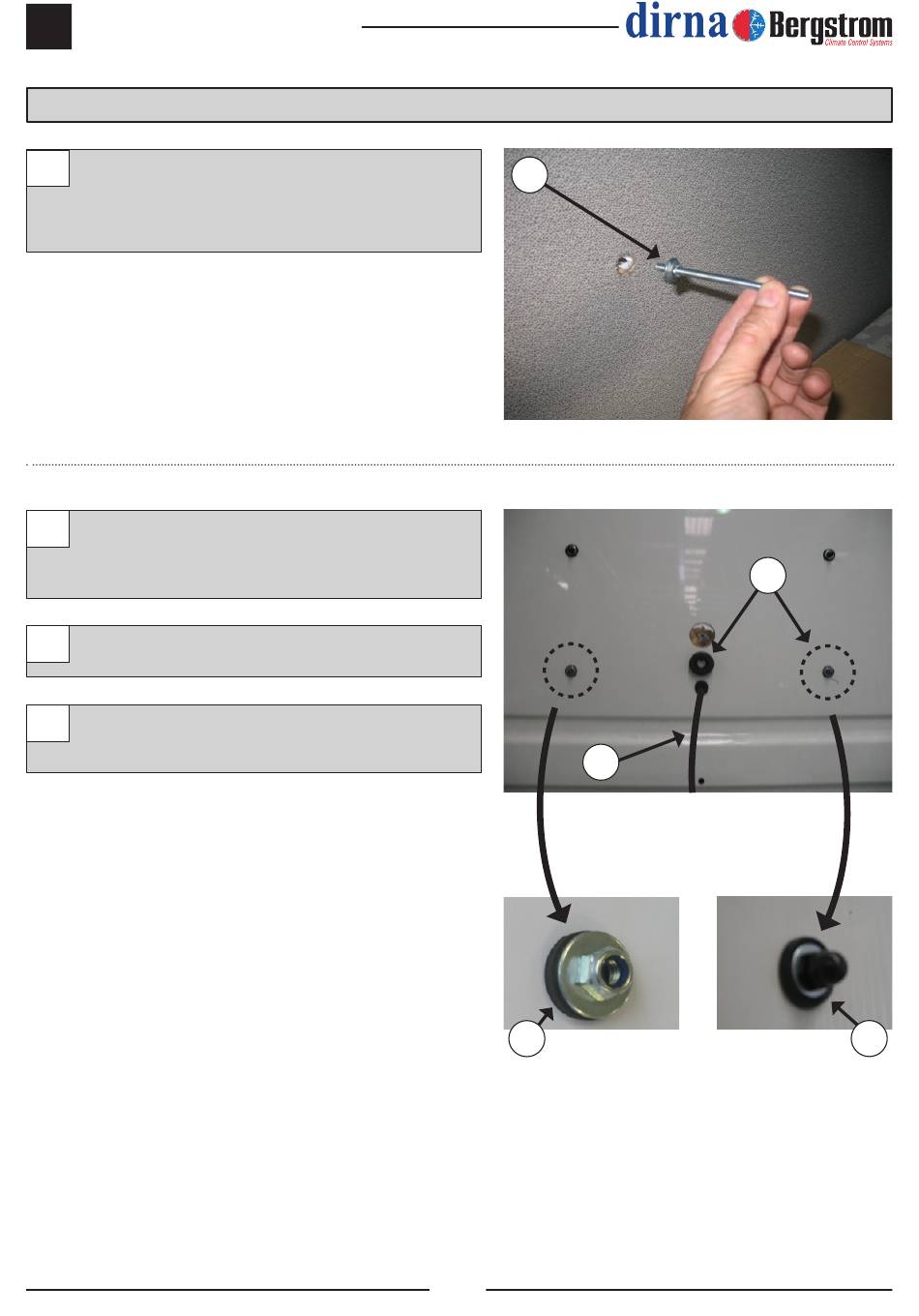 dirna Bergstrom
Climate Control Systems