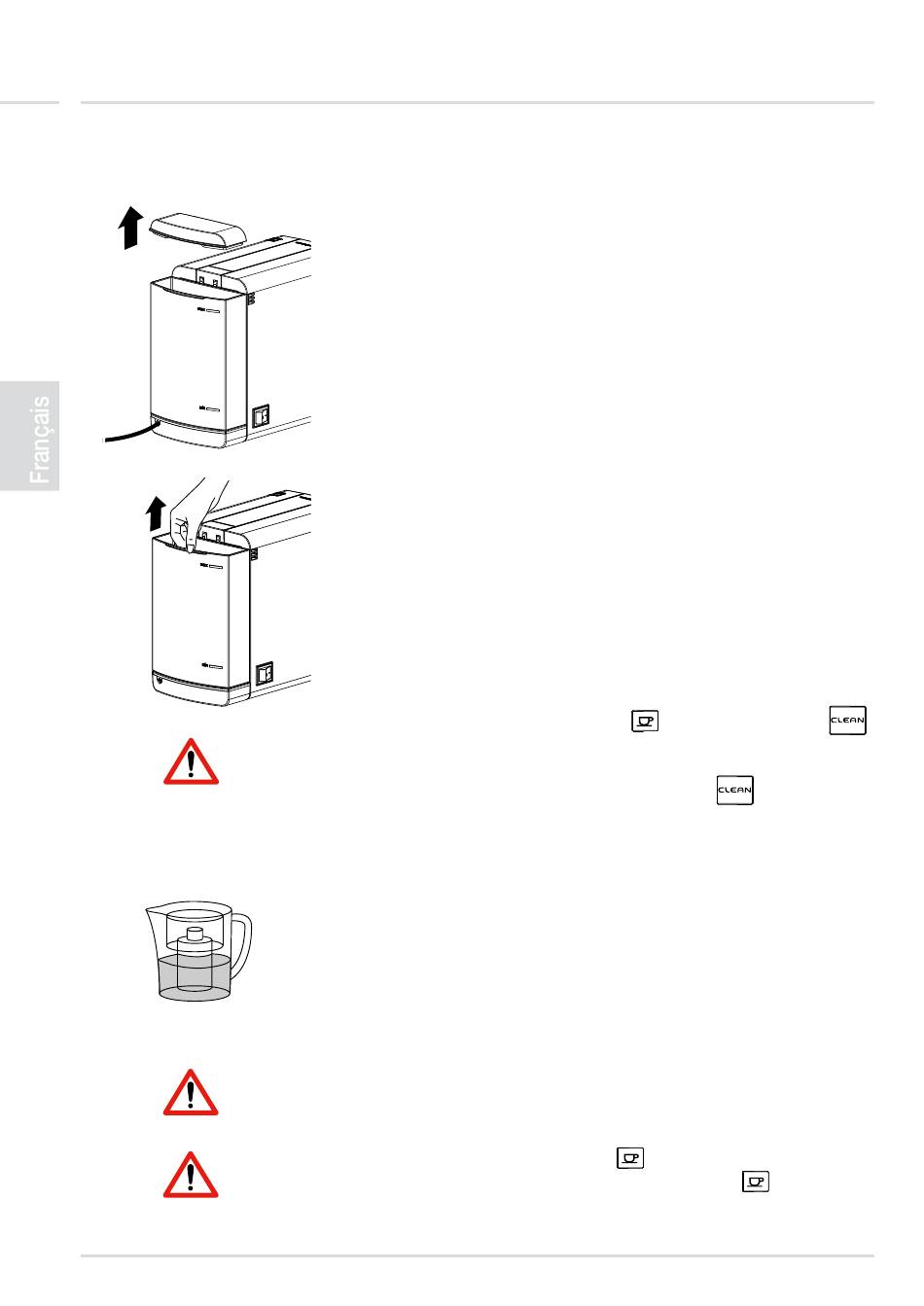 Français

CLEAN

CLEAN