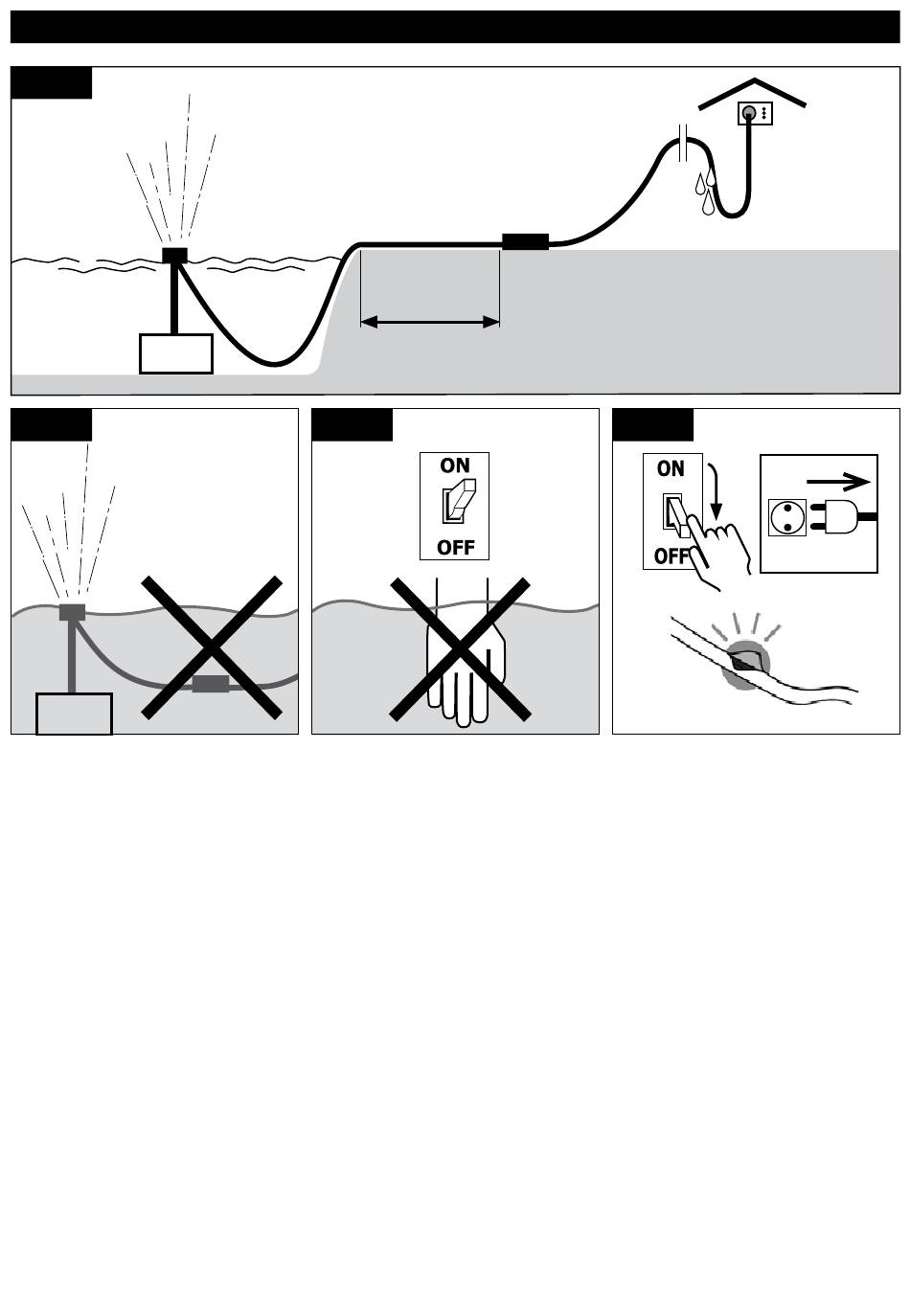 ON
OFF

ON
OFF