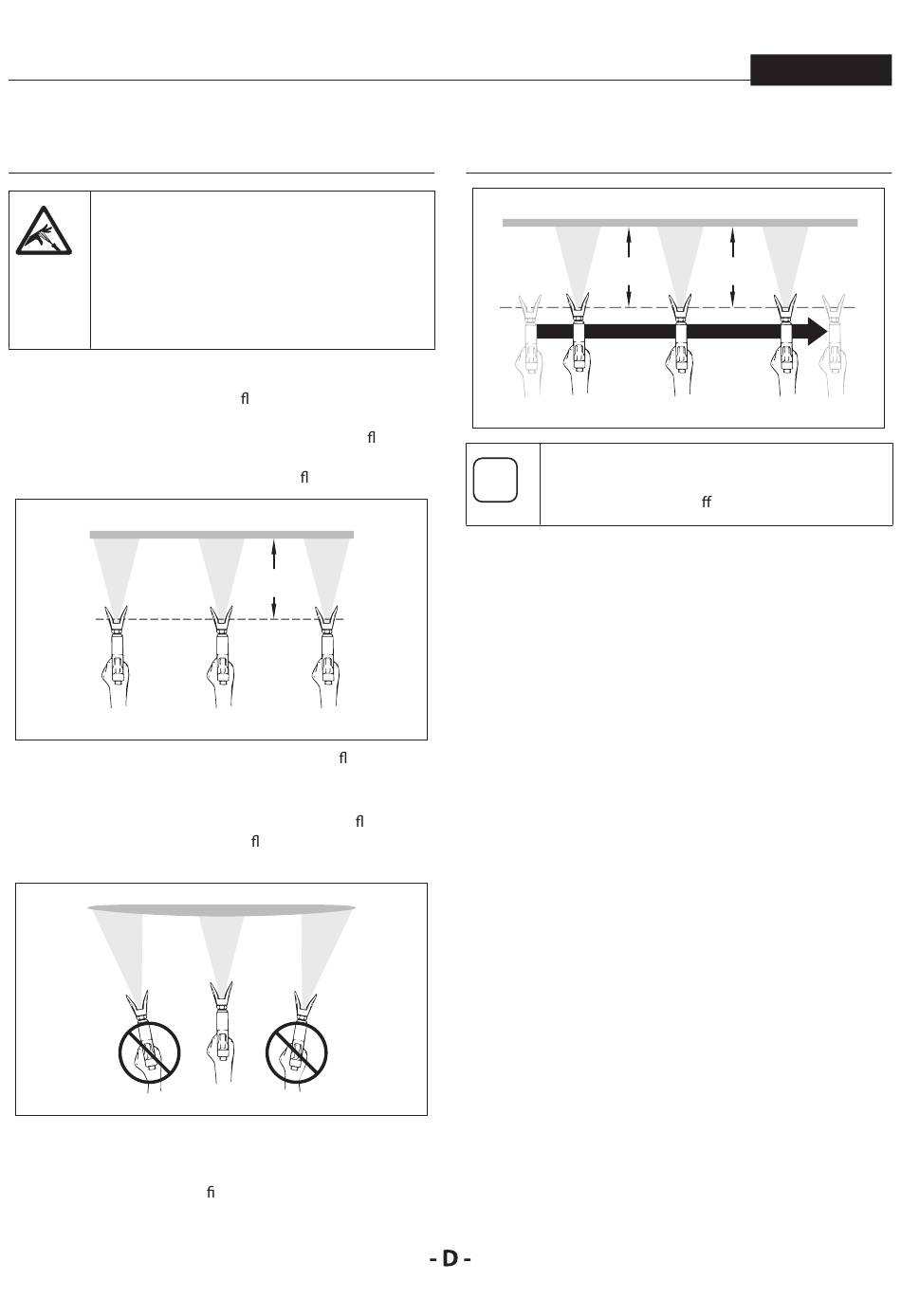 ﬂ

ﬂ

ﬂ

ﬂ

ﬂ

ﬂ

ﬁ

ﬀ

- D -