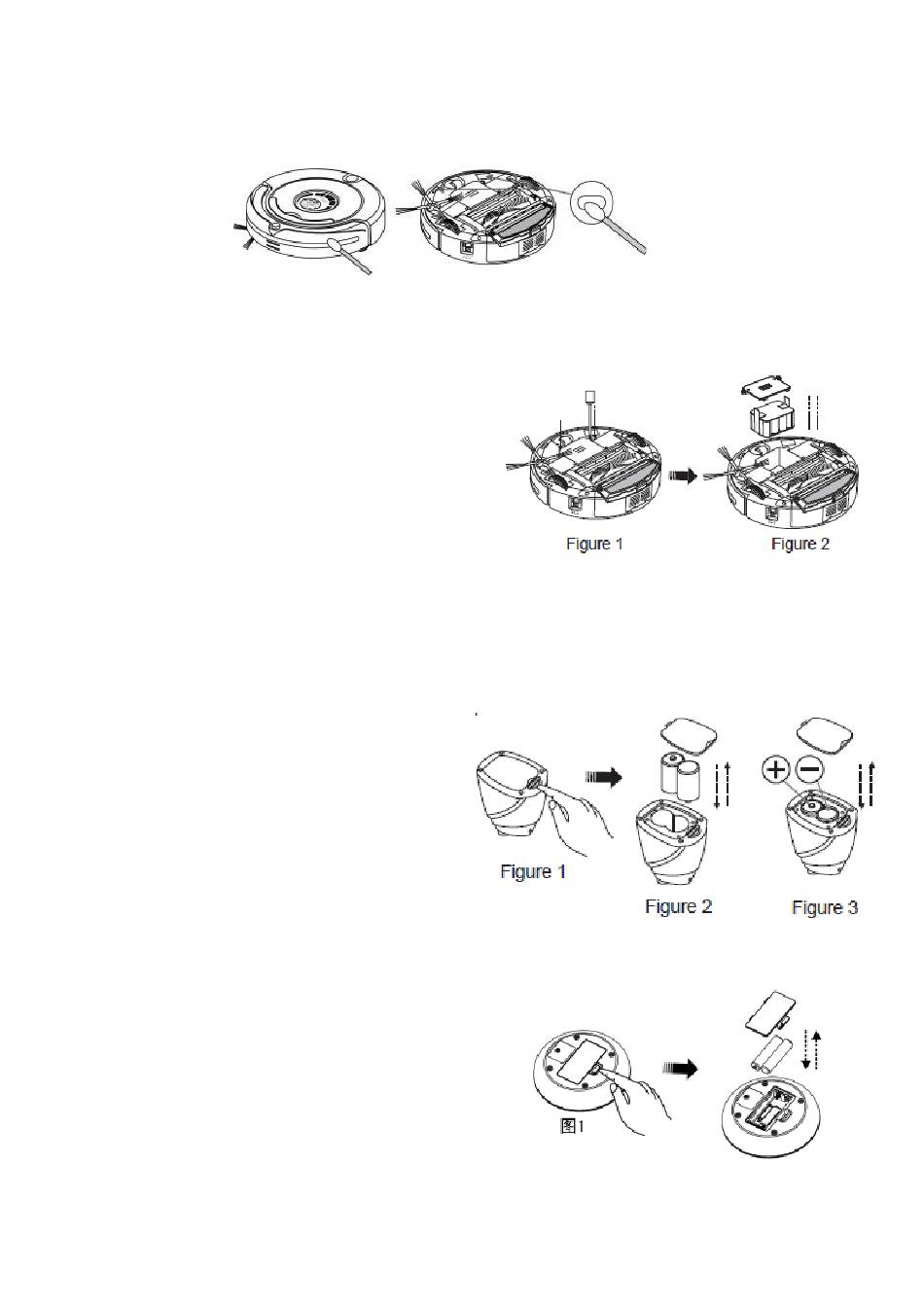 Figure 1

Figure 2

Figure 1

Figure 2

Figure 3

图1