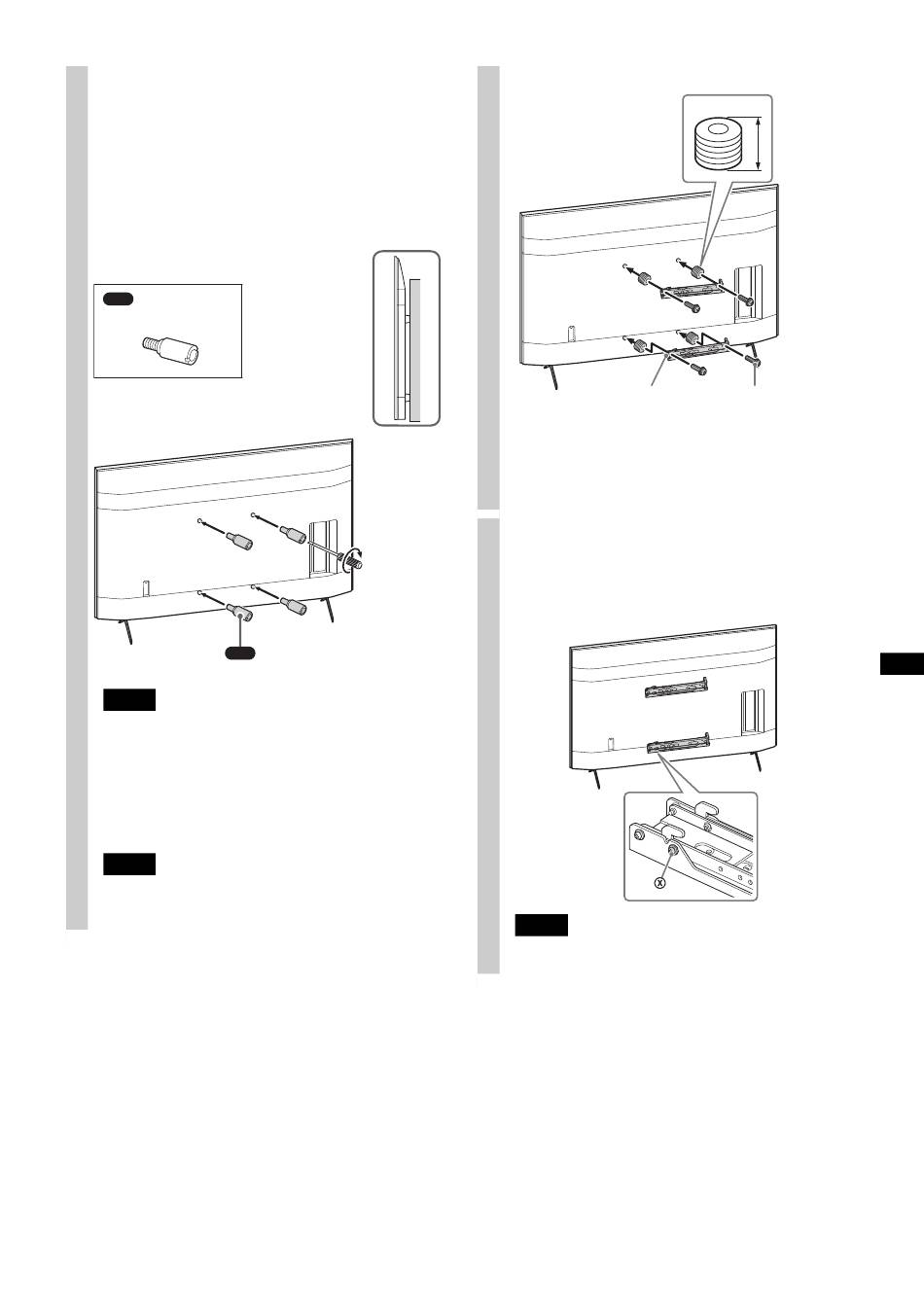 Ⓧ