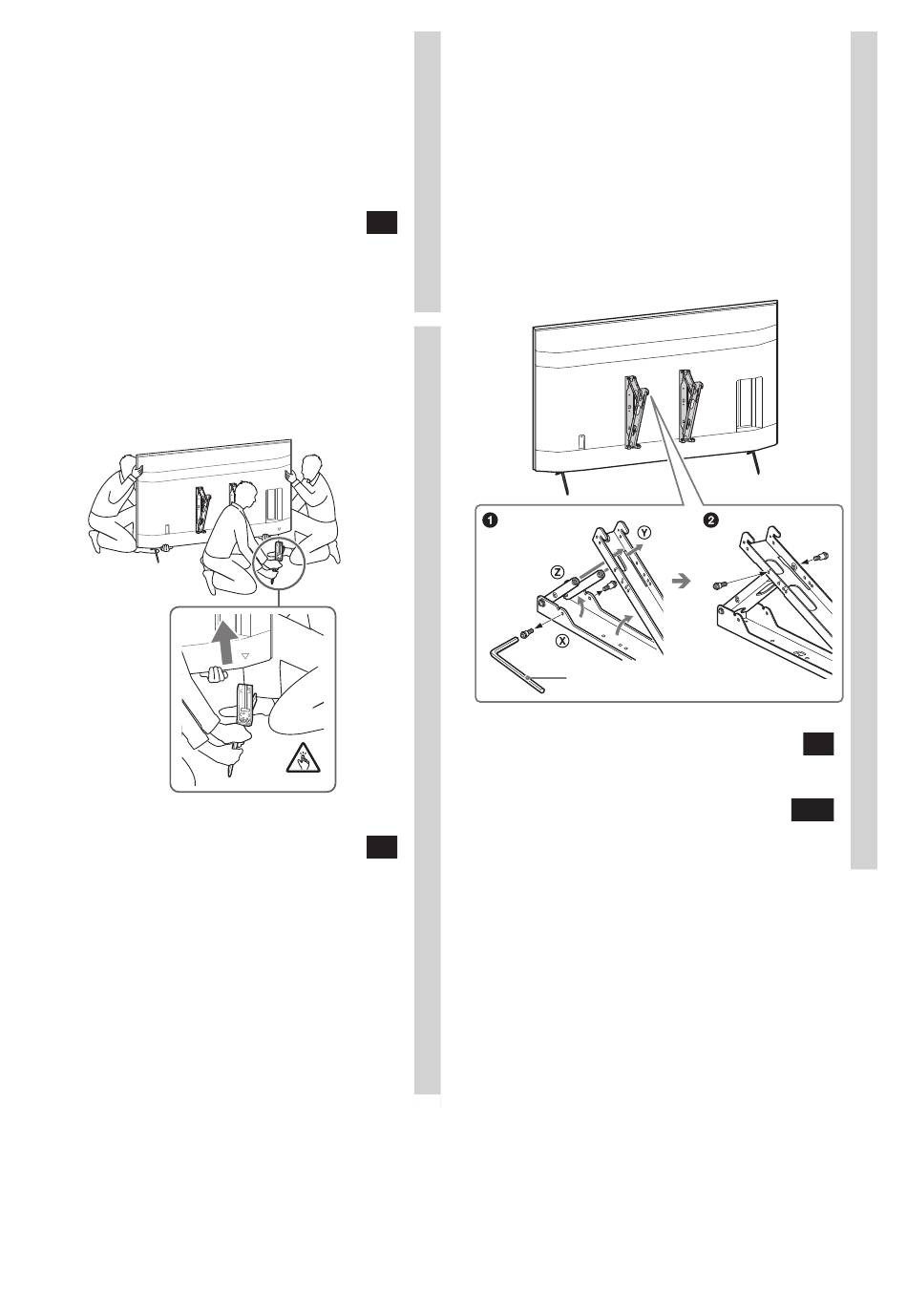 1

Z

Y

X

2