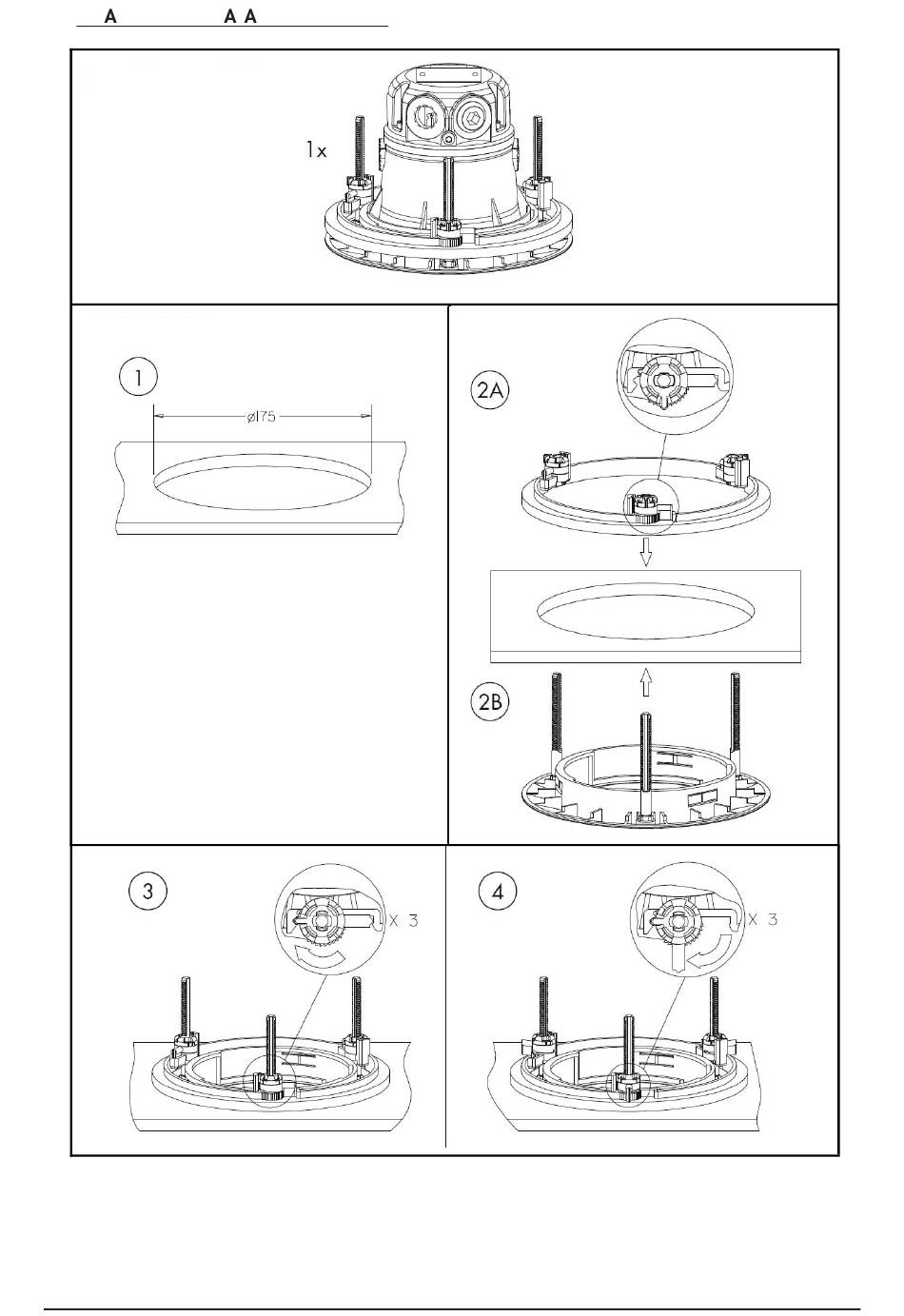 A A A

1x

1

ø175

2A

2B

3

X 3

4

X 3