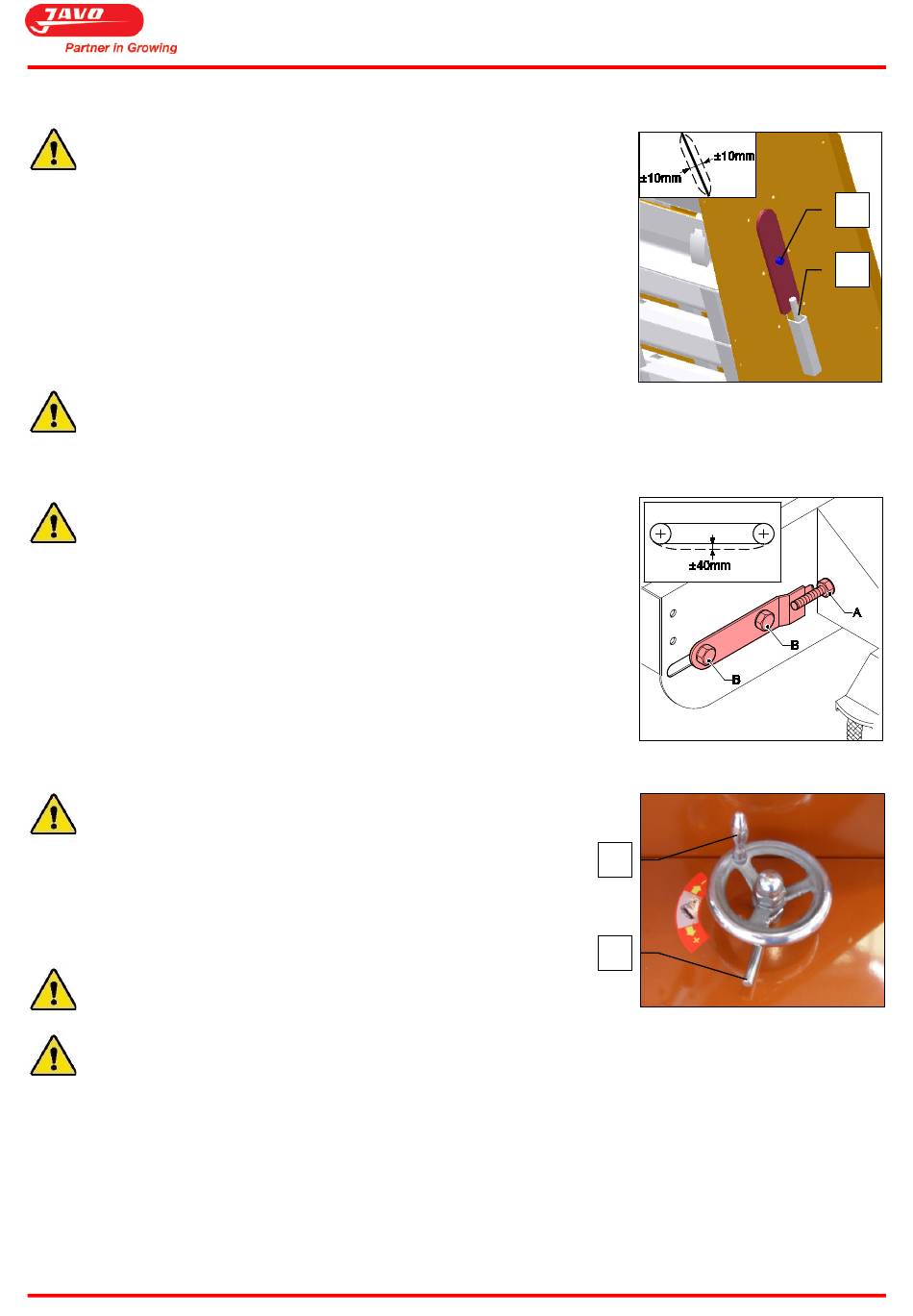 JAVO
Partner in Growing

±10mm
±10mm

±40mm
A
B
B