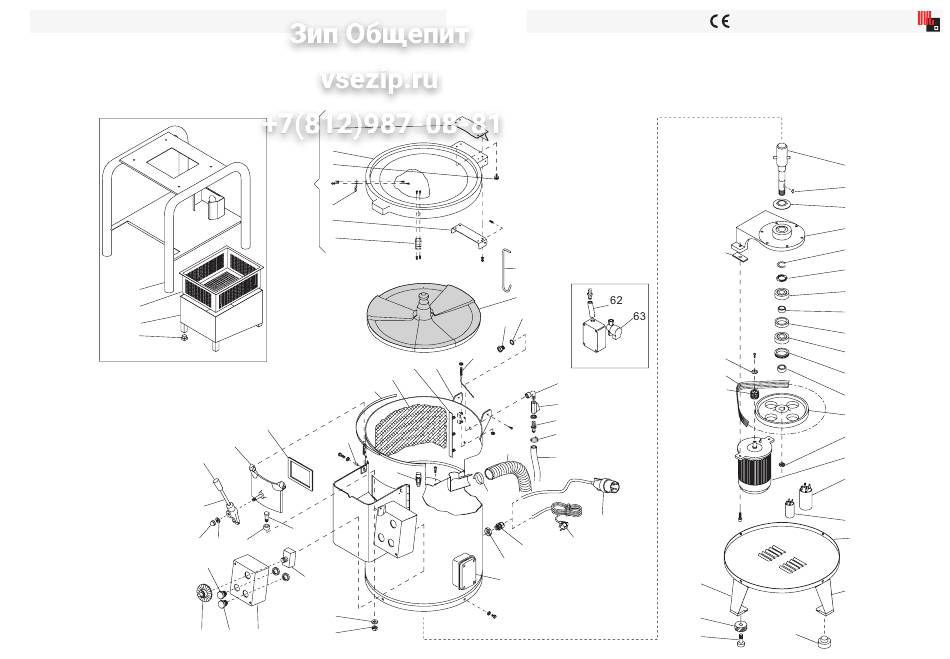 Зип Общепит
vsezip.ru
+7(812)987-08-81

CE

62
63