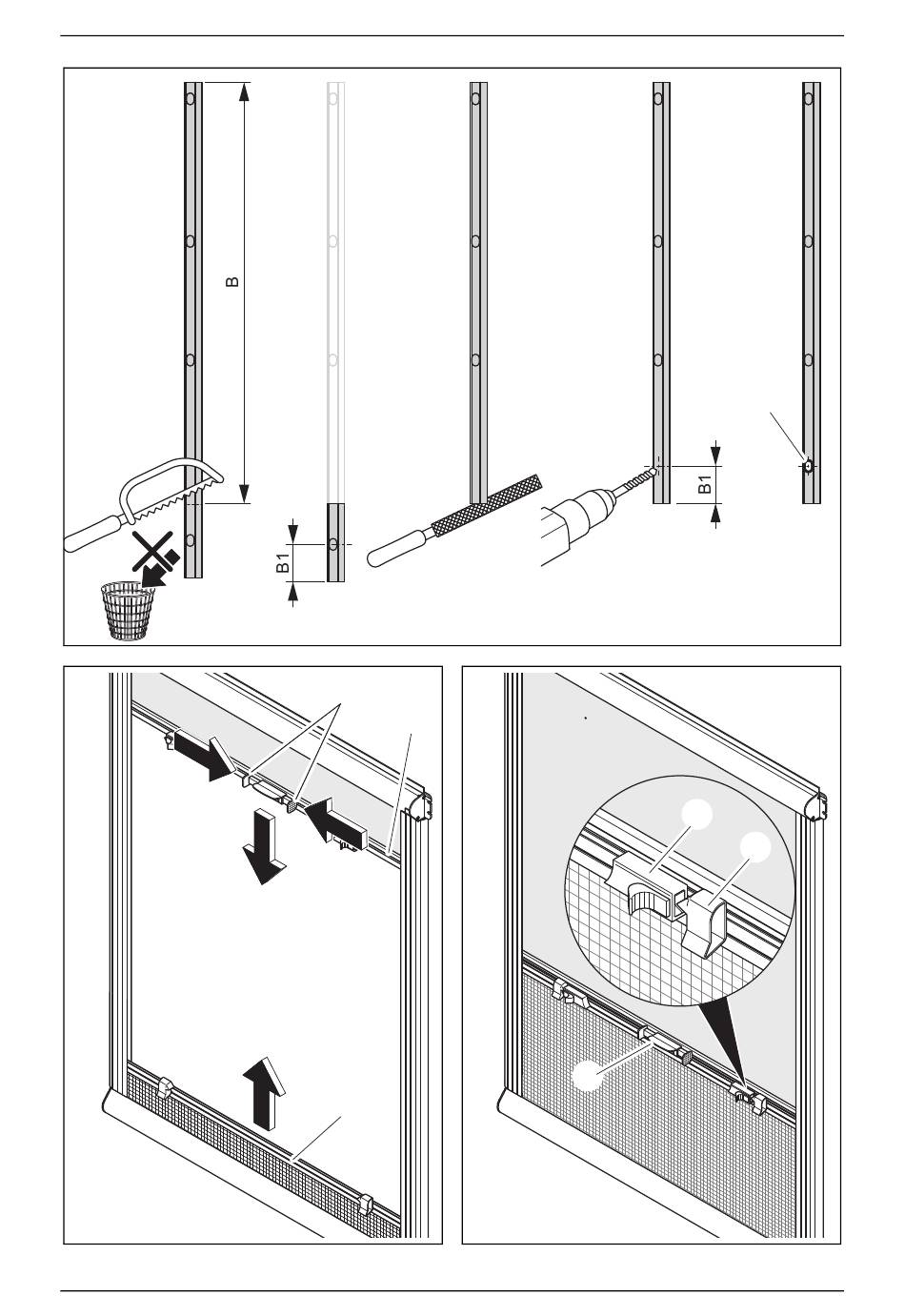 B

B1

B1