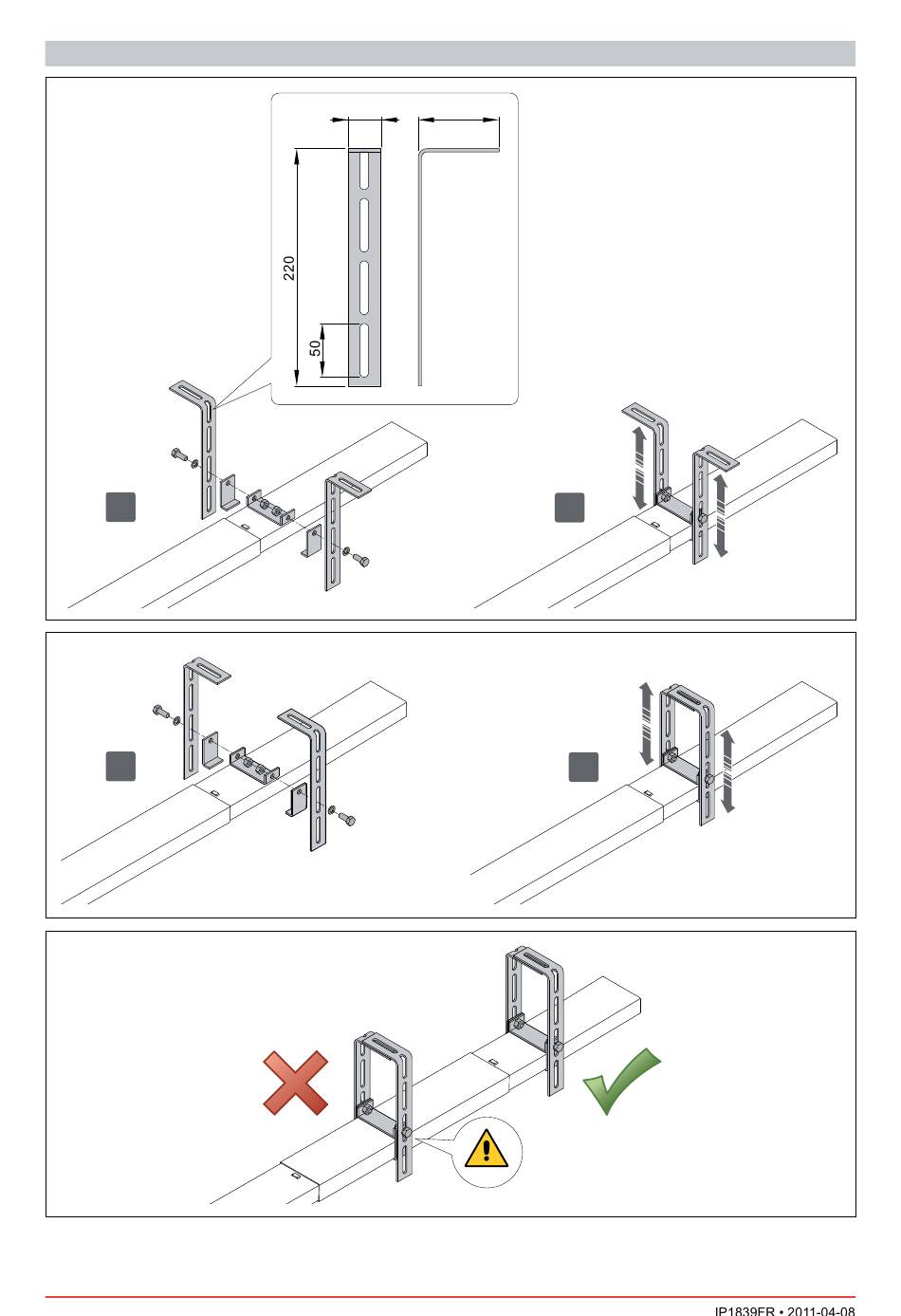 220

50

IP1839FR • 2011-04-08