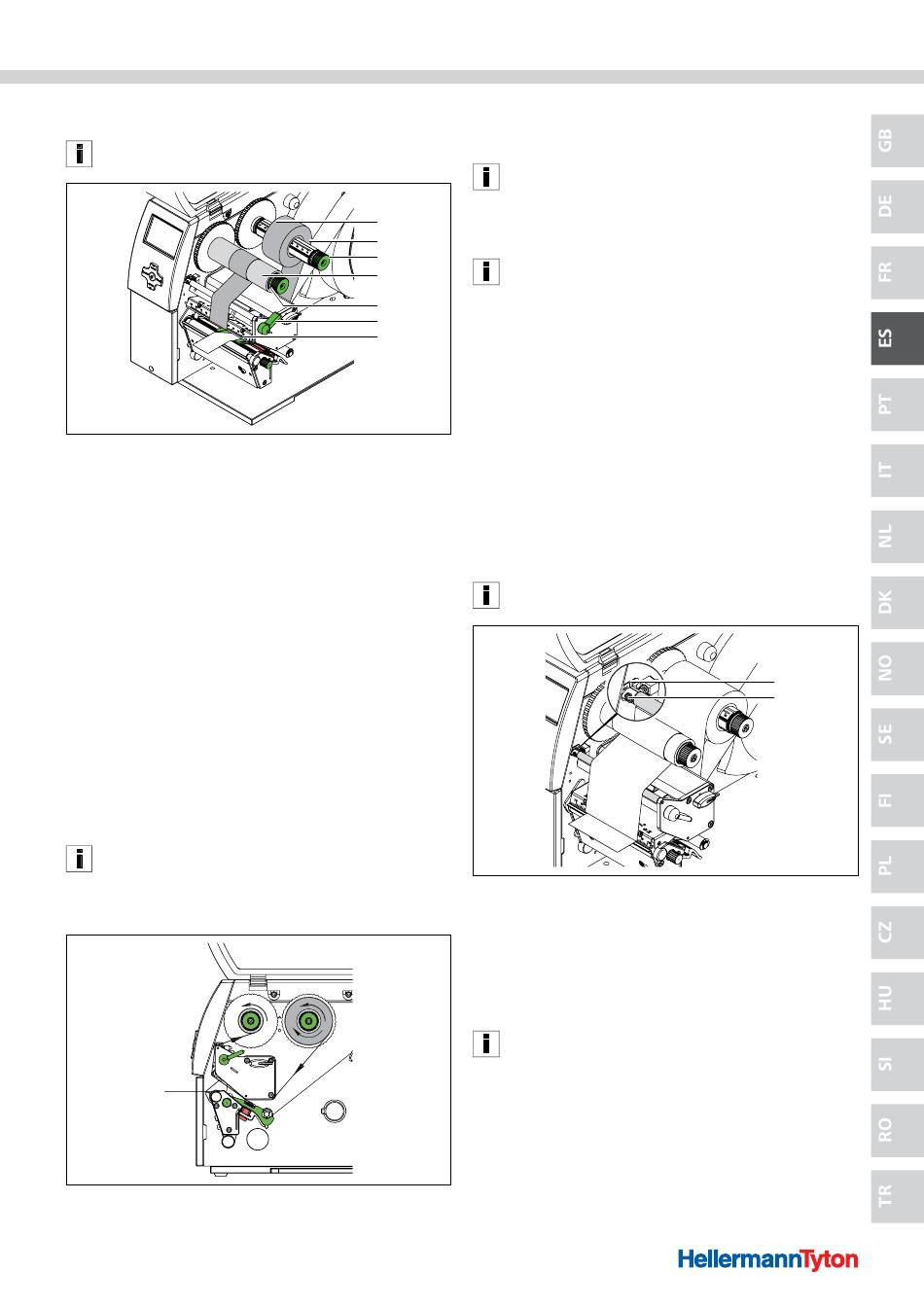 GB

DE

FR

ES

PT

IT

NL

DK

NO

SE

FI

PL

CZ

HU

SI

RO

TR

HellermannTyton