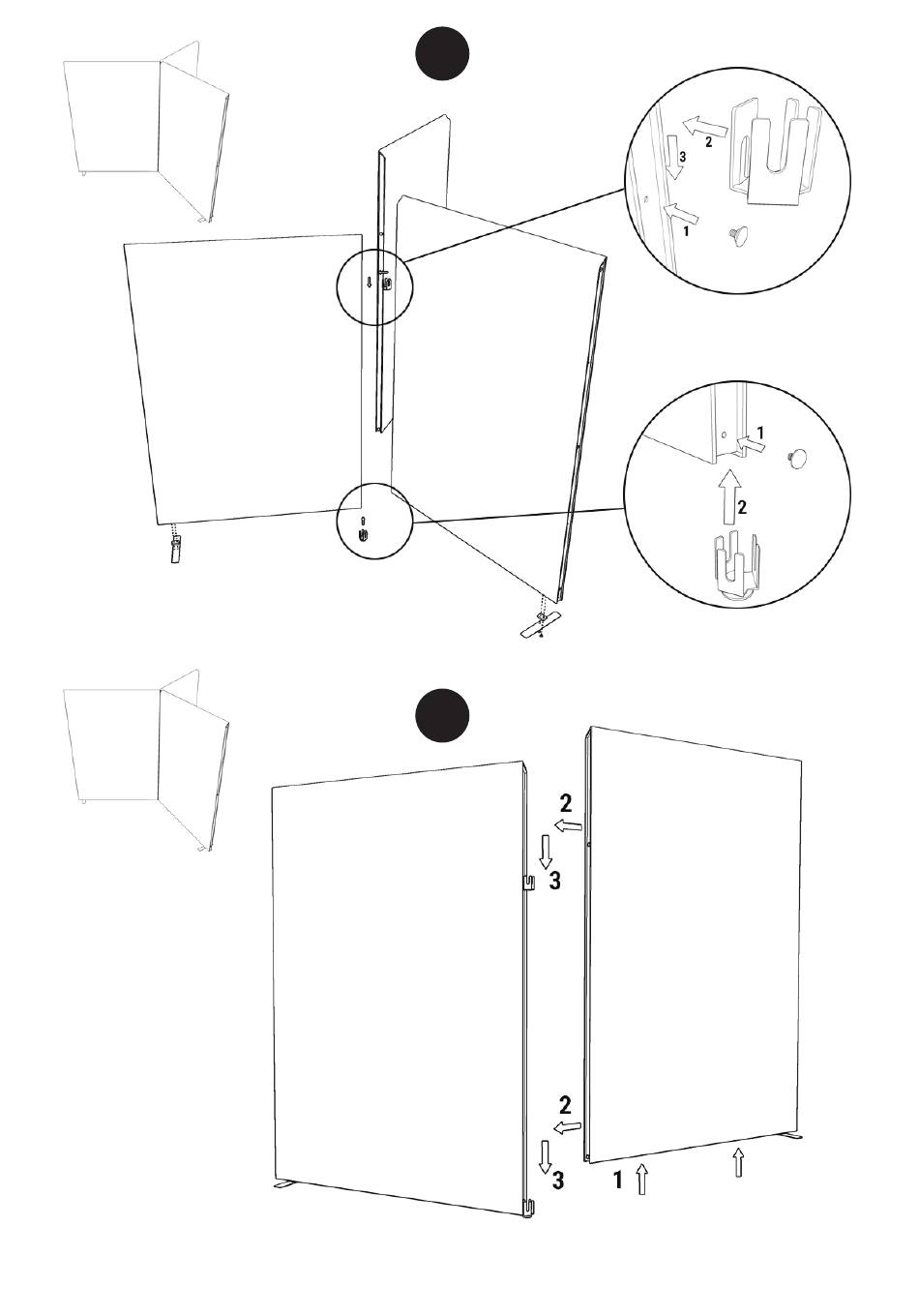 2
3
1

1
2

2
3
2
3
1