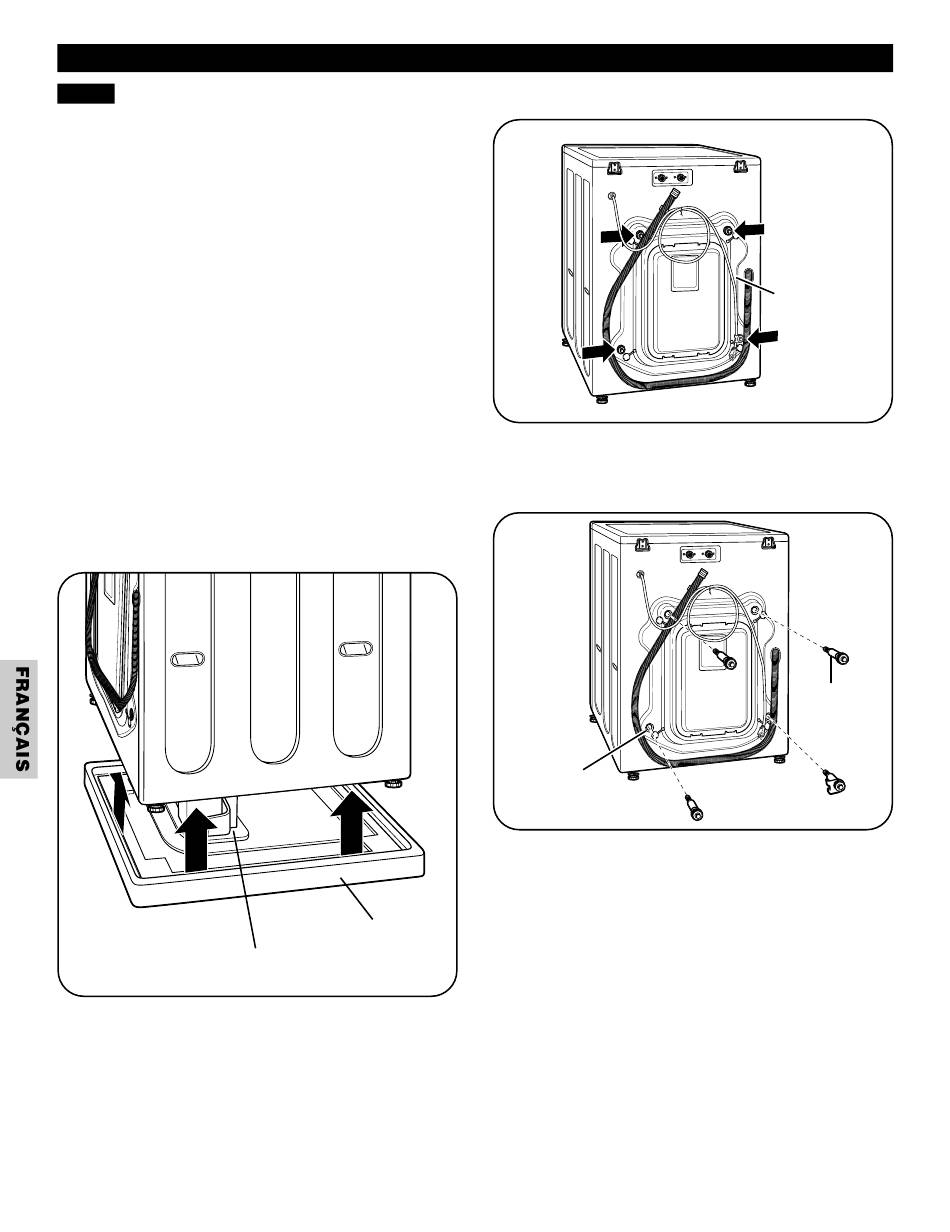 FRANÇAIS