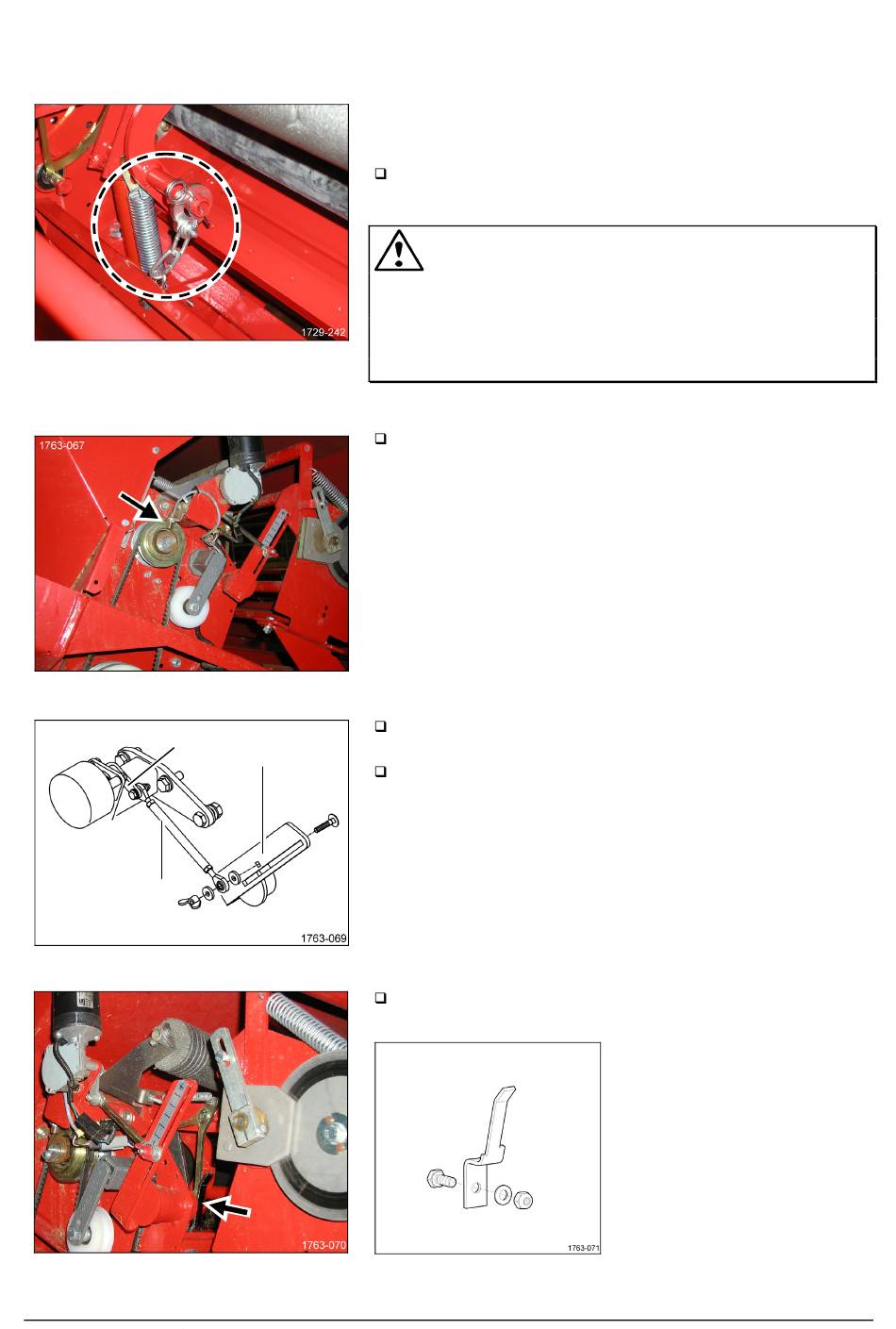 1729-242

1763-067

1763-069

1763-070

1763-071