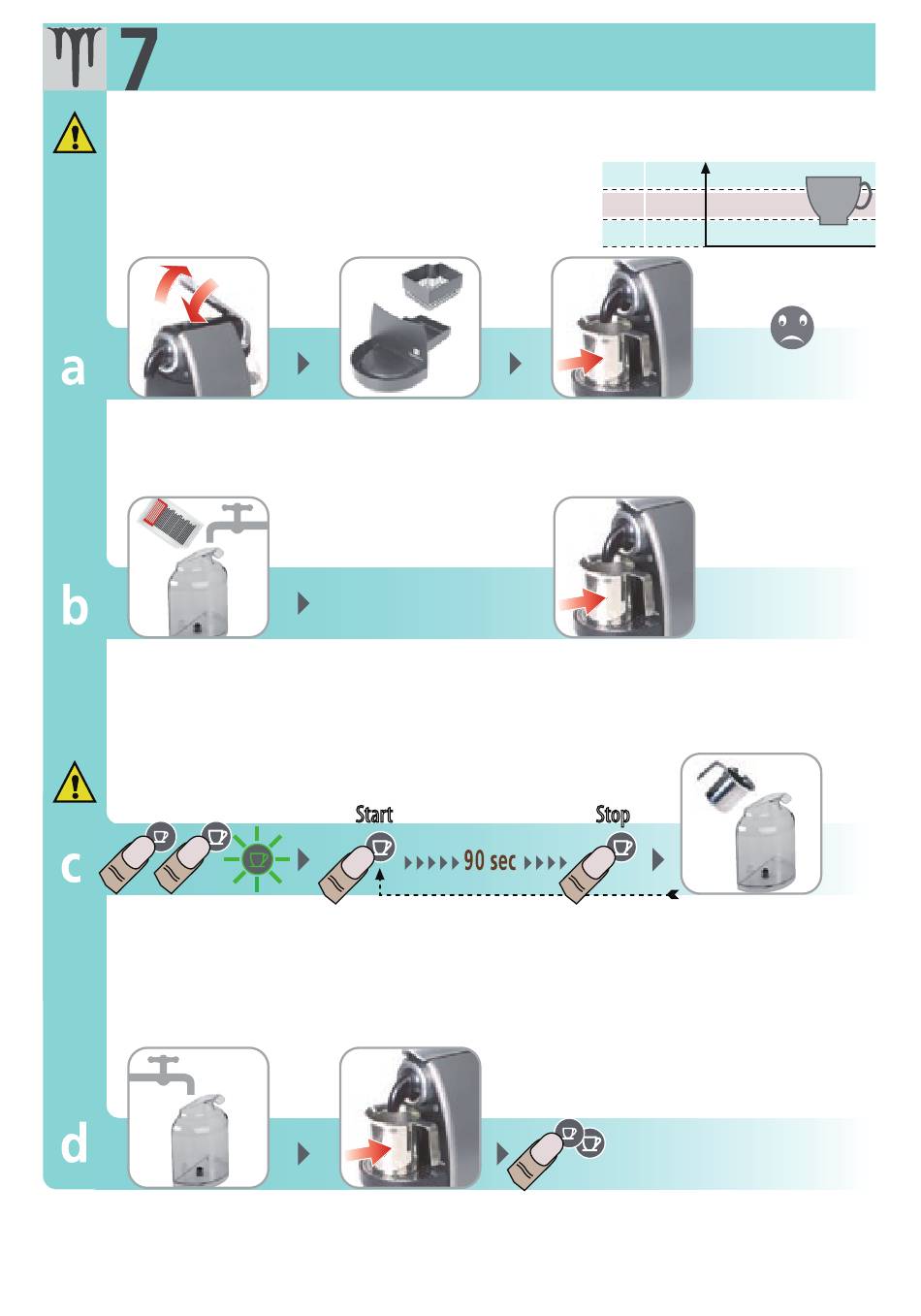 7

a

b

Start

Stop

c

90 sec

d