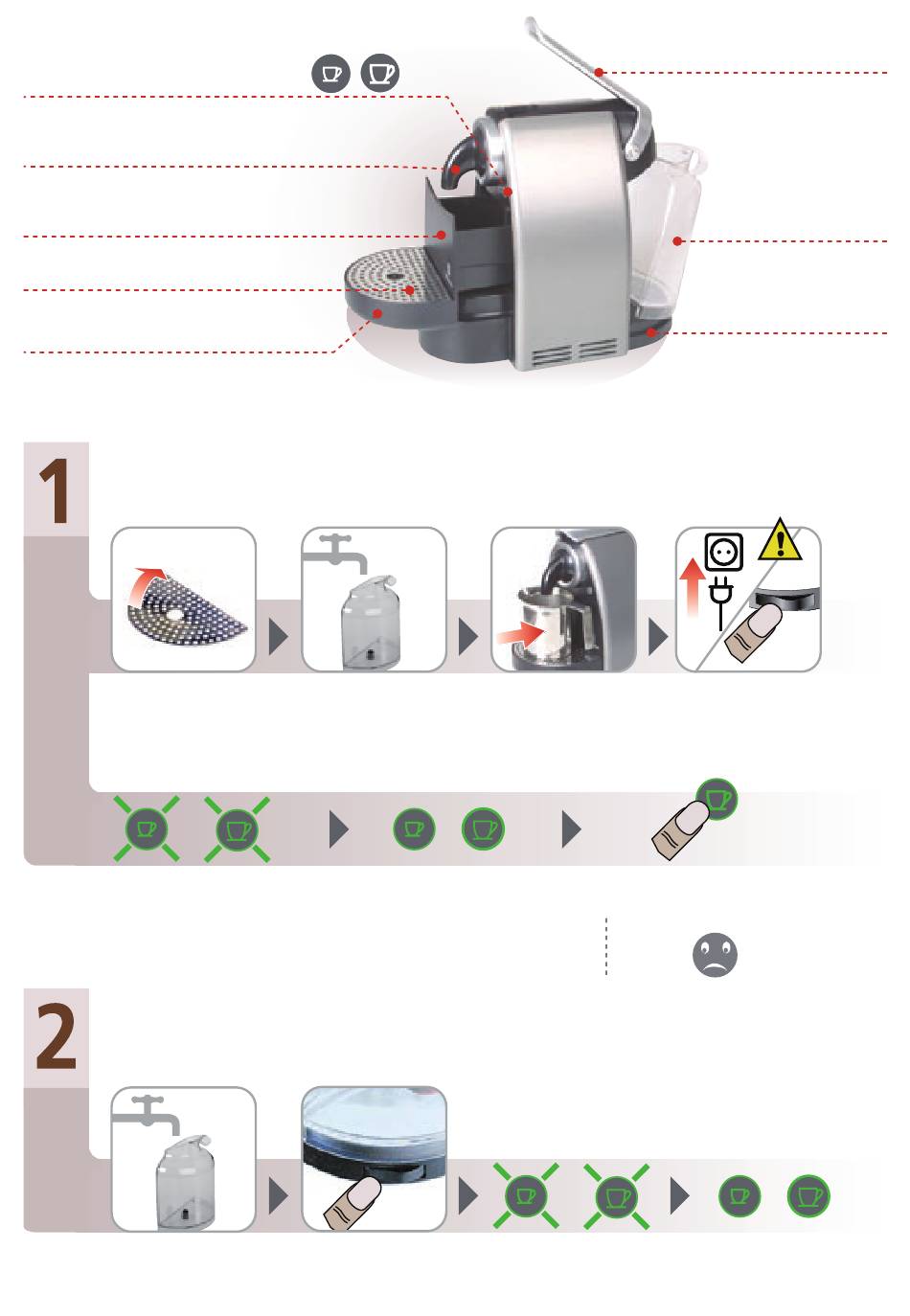 1

2