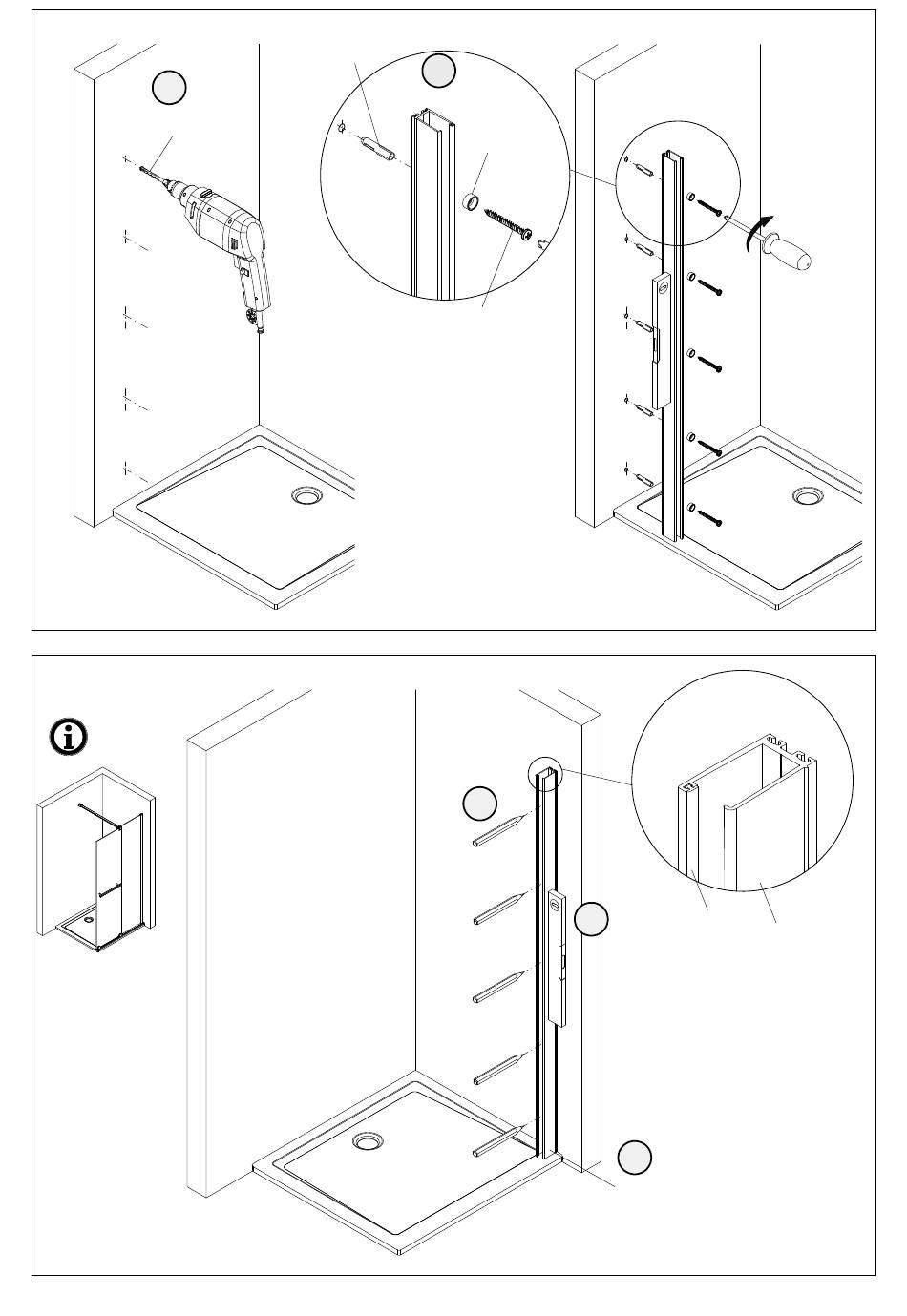 i